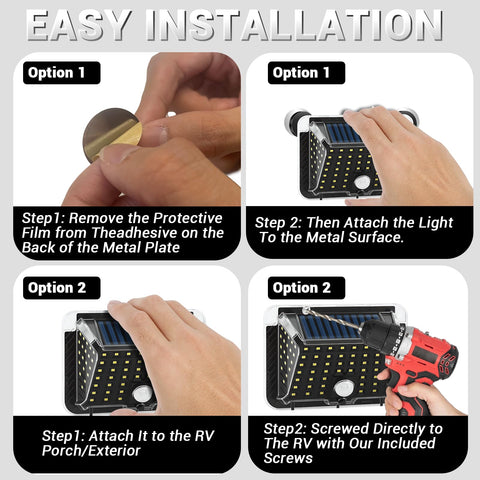 EASY INSTALLATION

Option 1

Step1: Remove the Protective Film from Theadhesive on the Back of the Metal Plate

Option 1

Step 2: Then Attach the Light To the Metal Surface.

Option 2

Step1: Attach It to the RV Porch/Exterior

Option 2

Step2: Screwed Directly to The RV with Our Included Screws