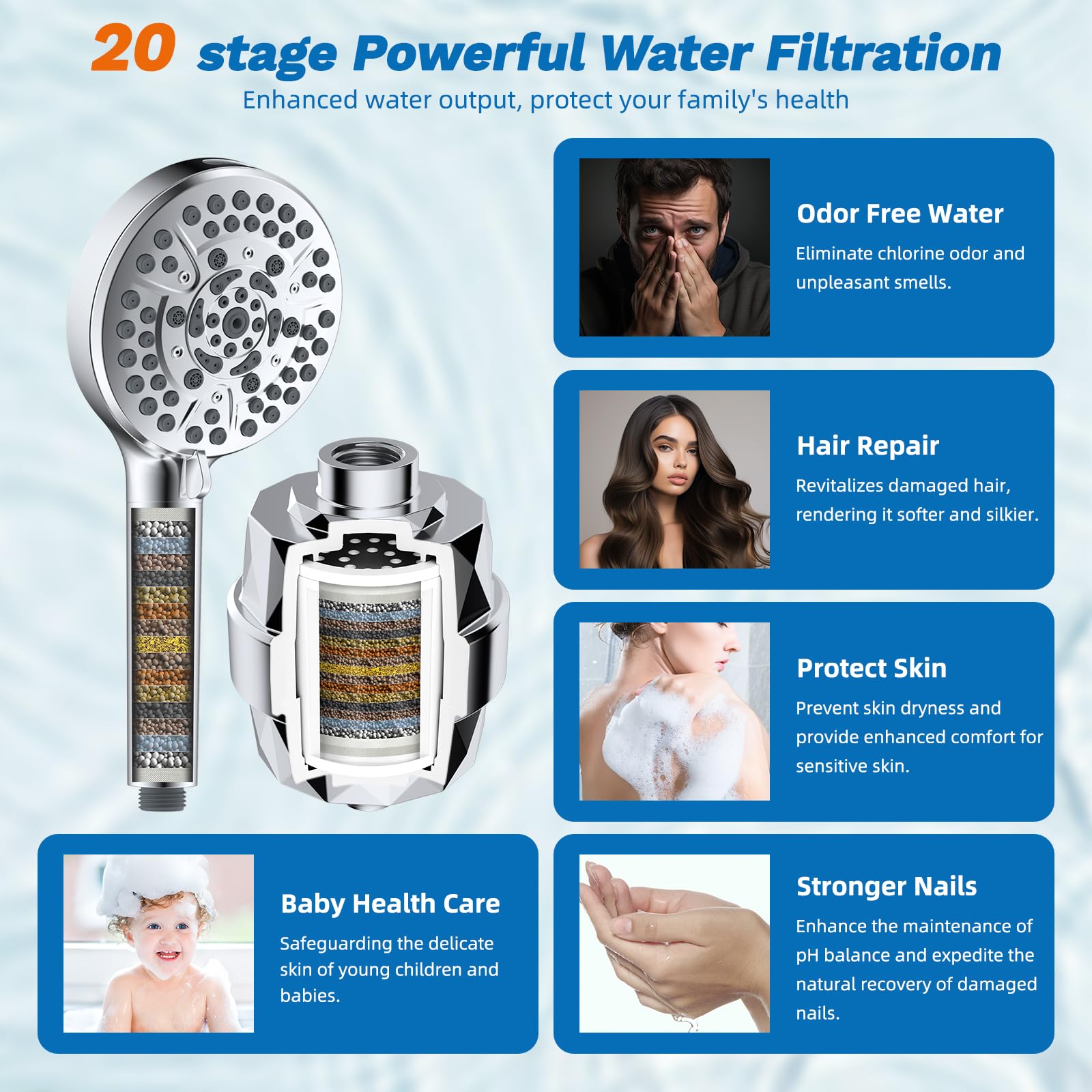 20 stage Powerful Water Filtration

Enhanced water output, protect your family's health

Odor Free Water

Eliminate chlorine odor and unpleasant smells.

Hair Repair

Revitalizes damaged hair, rendering it softer and silkier.

Protect Skin

Prevent skin dryness and provide enhanced comfort for sensitive skin.

Baby Health Care

Safeguarding the delicate skin of young children and babies.

Stronger Nails

Enhance the maintenance of pH balance and expedite the natural recovery of damaged nails.