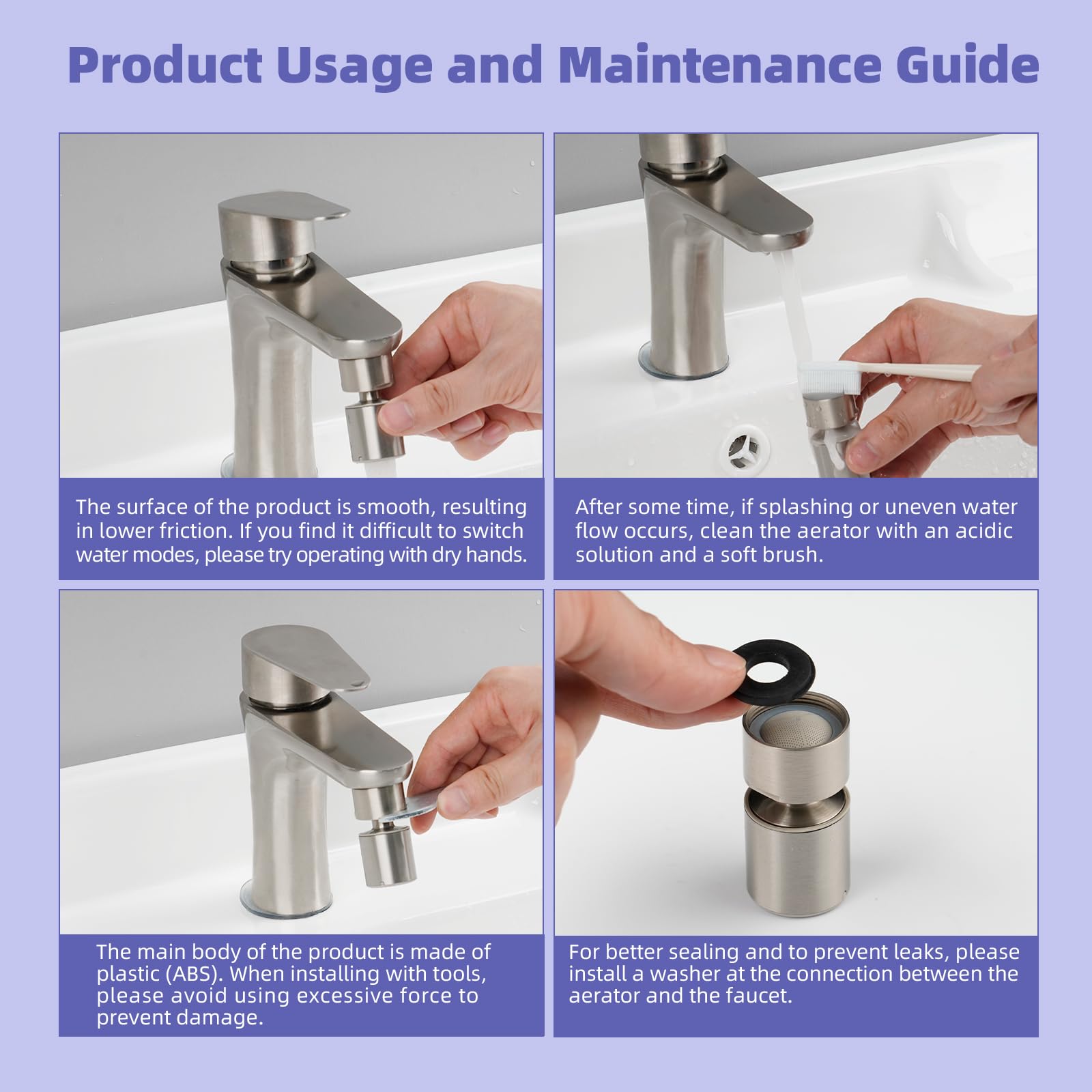 Product Usage and Maintenance Guide

The surface of the product is smooth, resulting in lower friction. If you find it difficult to switch water modes, please try operating with dry hands.

After some time, if splashing or uneven water flow occurs, clean the aerator with an acidic solution and a soft brush.

The main body of the product is made of plastic (ABS). When installing with tools, please avoid using excessive force to prevent damage.

For better sealing and to prevent leaks, please install a washer at the connection between the aerator and the faucet.