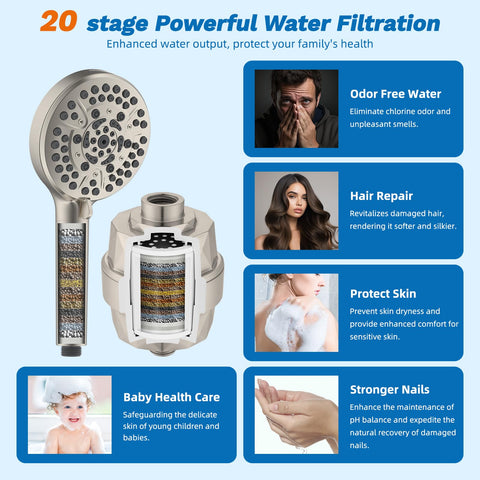 20 stage Powerful Water Filtration
Enhanced water output, protect your family's health

Odor Free Water
Eliminate chlorine odor and unpleasant smells.

Hair Repair
Revitalizes damaged hair, rendering it softer and silkier.

Protect Skin
Prevent skin dryness and provide enhanced comfort for sensitive skin.

Baby Health Care
Safeguarding the delicate skin of young children and babies.

Stronger Nails
Enhance the maintenance of pH balance and expedite the natural recovery of damaged nails.