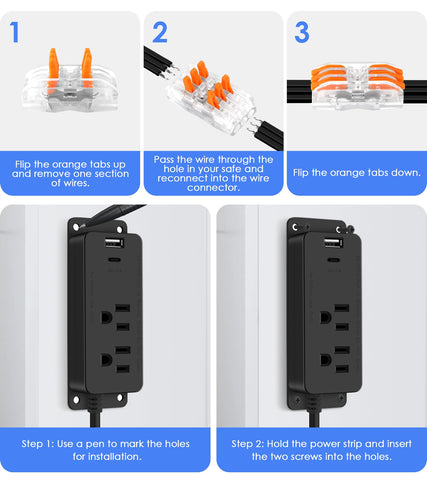 1

Flip the orange tabs up and remove one section of wires.

2

Pass the wire through the hole in your safe and reconnect into the wire connector.

3

Flip the orange tabs down.

Step 1: Use a pen to mark the holes for installation.

Step 2: Hold the power strip and insert the two screws into the holes.