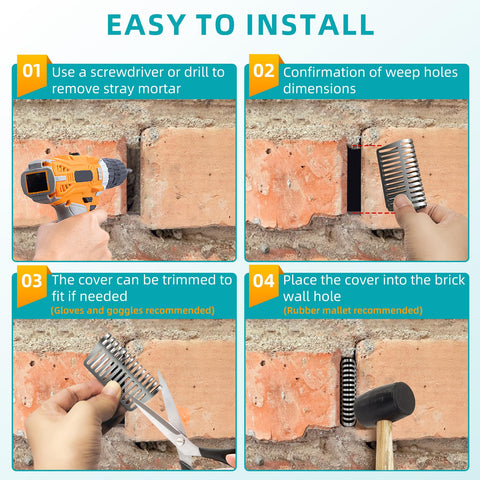 EASY TO INSTALL

01 Use a screwdriver or drill to remove stray mortar

02 Confirmation of weep holes dimensions

03 The cover can be trimmed to fit if needed
(Gloves and goggles recommended)

04 Place the cover into the brick wall hole
(Rubber mallet recommended)