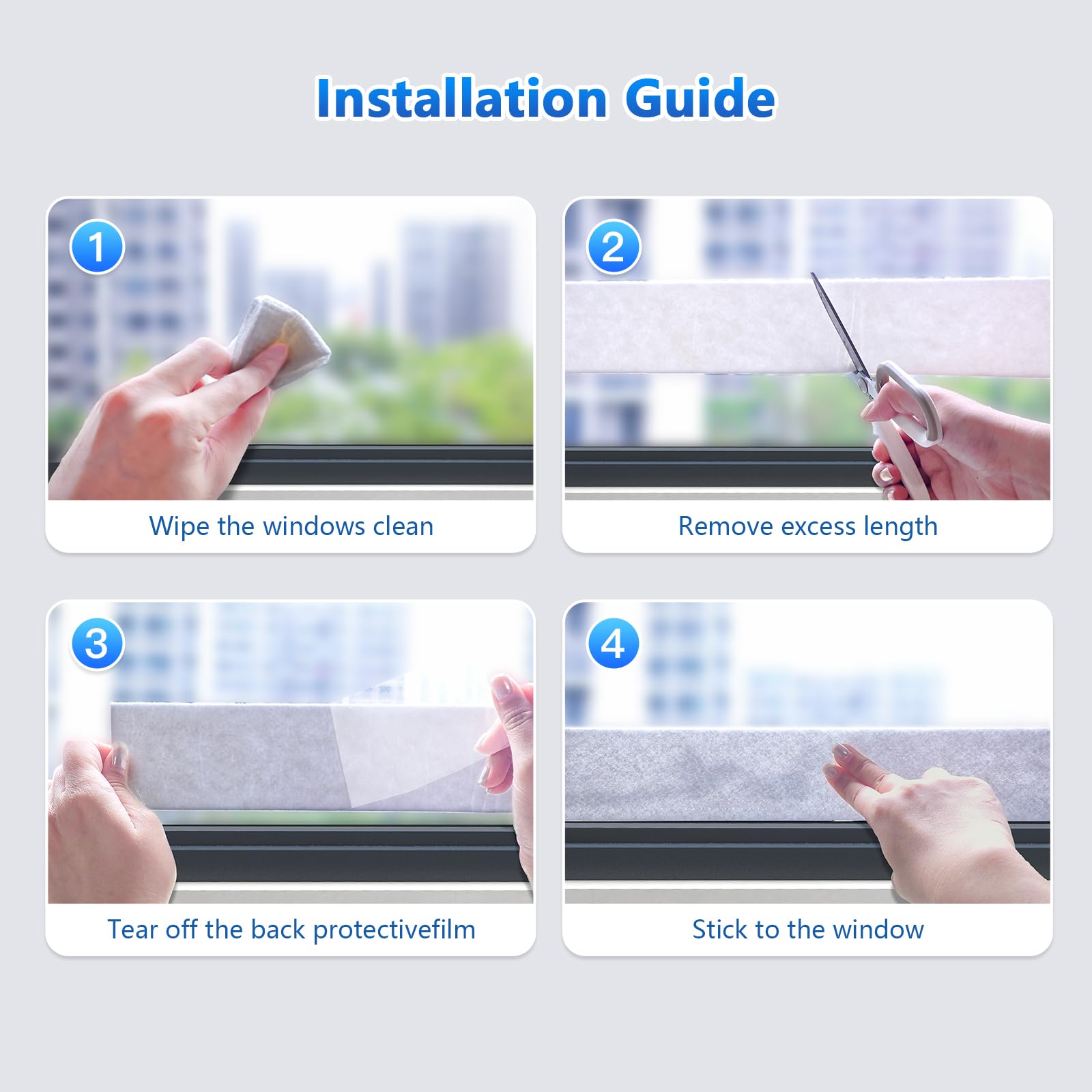 Installation Guide

1
Wipe the windows clean

2
Remove excess length

3
Tear off the back protectivefilm

4
Stick to the window