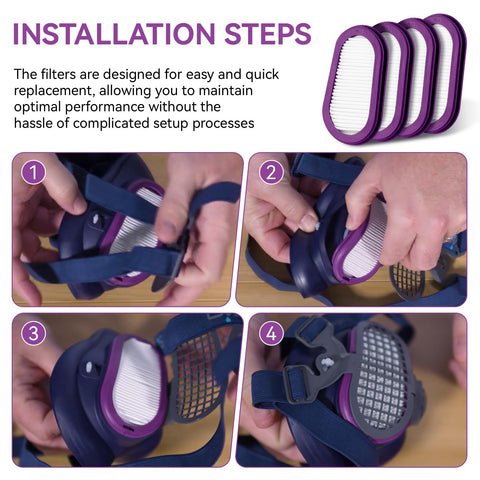 INSTALLATION STEPS

The filters are designed for easy and quick replacement, allowing you to maintain optimal performance without the hassle of complicated setup processes

1

2

3

4