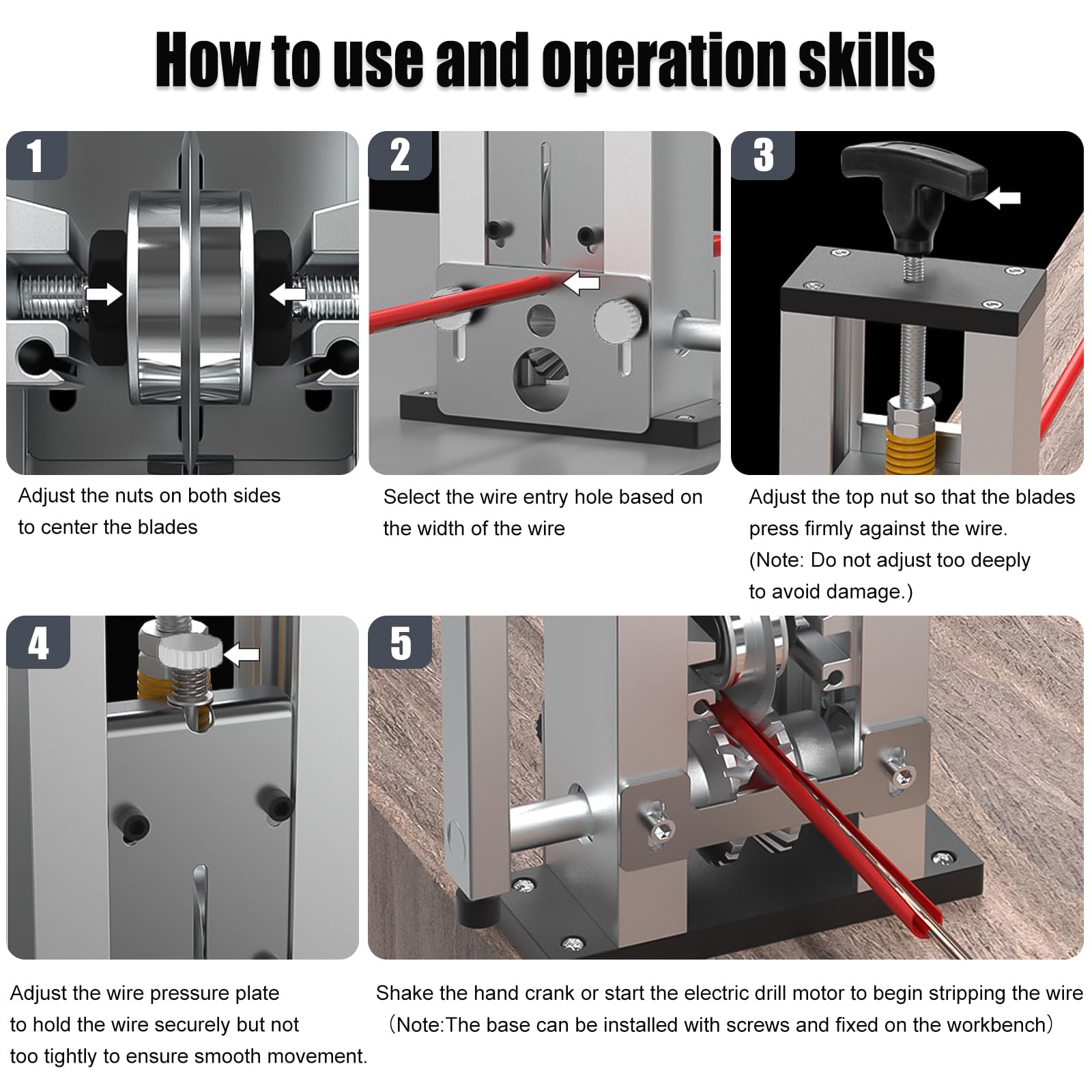 How to use and operation skills

1

Adjust the nuts on both sides to center the blades

2

Select the wire entry hole based on the width of the wire

3

Adjust the top nut so that the blades press firmly against the wire. (Note: Do not adjust too deeply to avoid damage.)

4

Adjust the wire pressure plate to hold the wire securely but not too tightly to ensure smooth movement.

5

Shake the hand crank or start the electric drill motor to begin stripping the wire
（Note:The base can be installed with screws and fixed on the workbench）