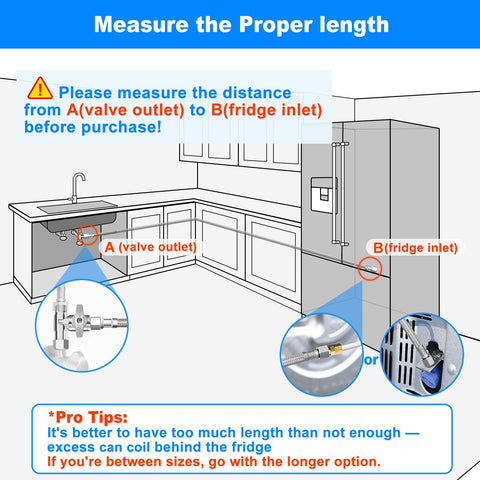 Measure the Proper length

Please measure the distance from A(valve outlet) to B(fridge inlet) before purchase!

A (valve outlet)

B(fridge inlet)

or

*Pro Tips:
It's better to have too much length than not enough — excess can coil behind the fridge
If you're between sizes, go with the longer option.