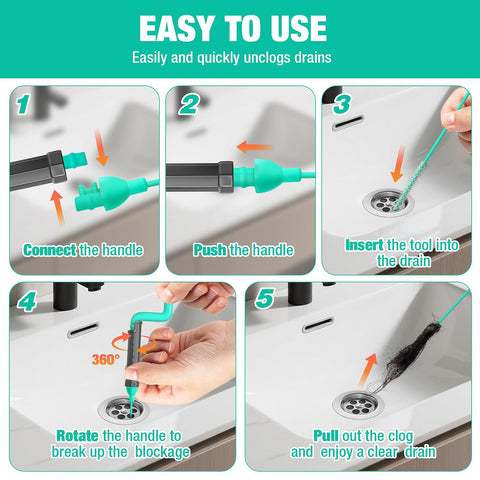 EASY TO USE
Easily and quickly unclogs drains

1
Connect the handle

2
Push the handle

3
Insert the tool into the drain

4
360°
Rotate the handle to break up the blockage

5
Pull out the clog and enjoy a clear drain