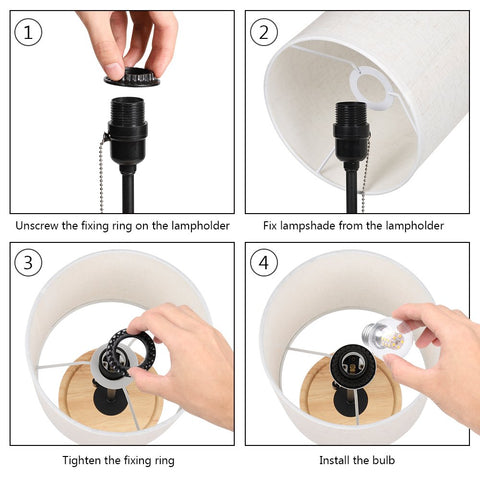 1
Unscrew the fixing ring on the lampholder

2
Fix lampshade from the lampholder

3
Tighten the fixing ring

4
Install the bulb