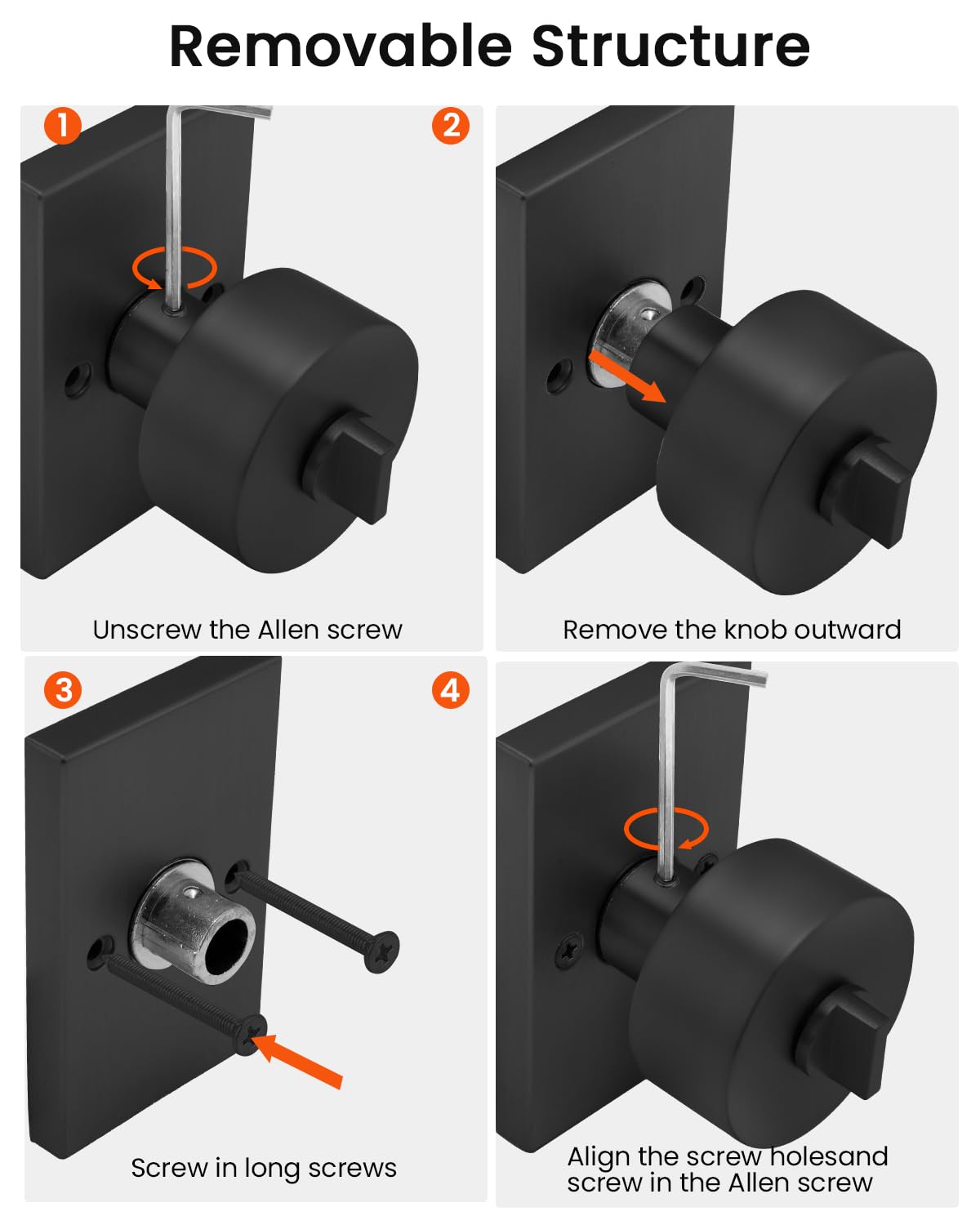 Removable Structure

1

Unscrew the Allen screw

2

Remove the knob outward

3

Screw in long screws

4

Align the screw holesand screw in the Allen screw