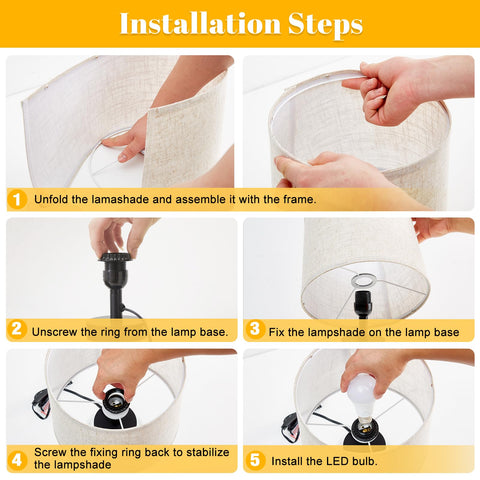 Installation Steps

1 Unfold the lamashade and assemble it with the frame.

2 Unscrew the ring from the lamp base.

3 Fix the lampshade on the lamp base

4 Screw the fixing ring back to stabilize the lampshade

5 Install the LED bulb.