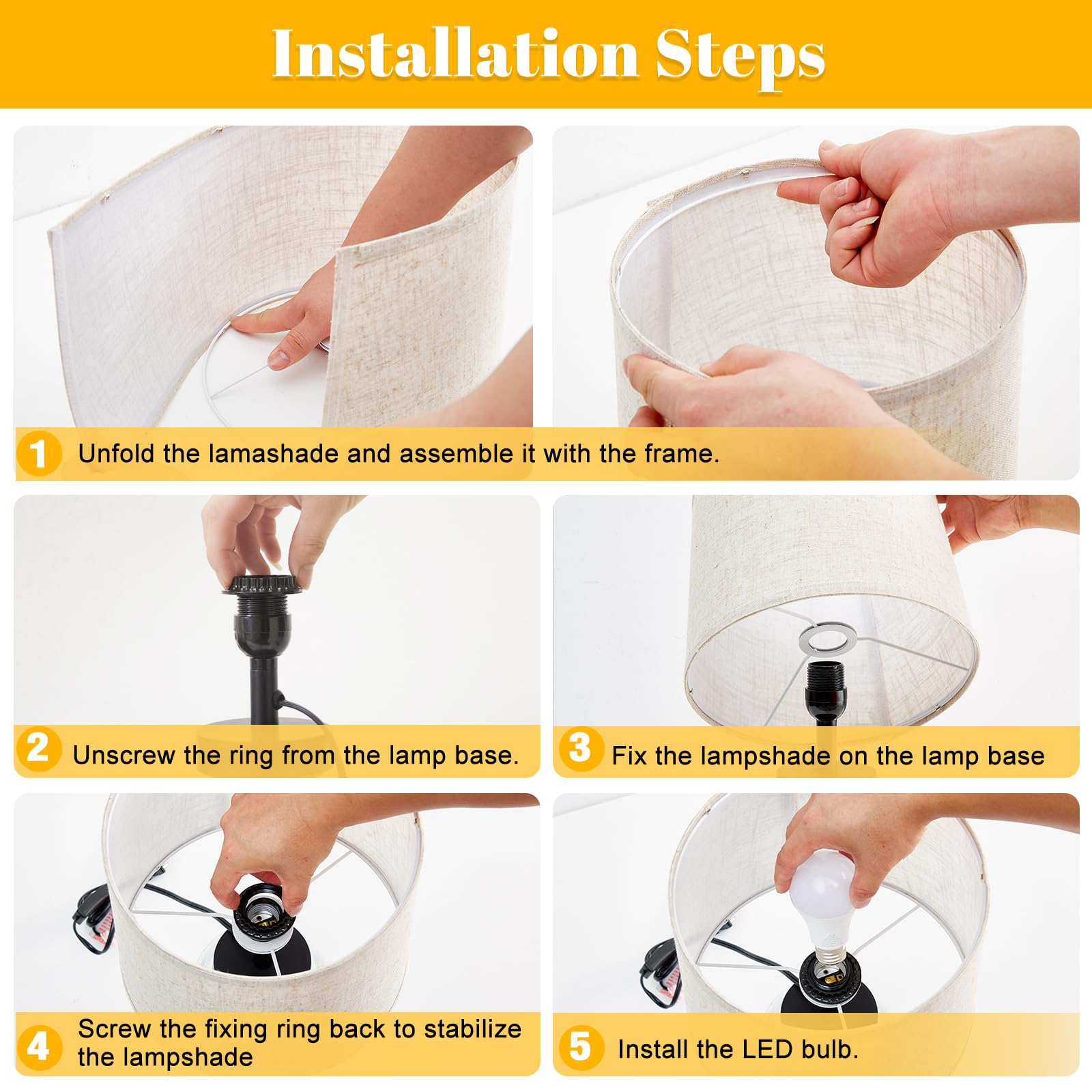 Installation Steps

1 Unfold the lamashade and assemble it with the frame.

2 Unscrew the ring from the lamp base.

3 Fix the lampshade on the lamp base

4 Screw the fixing ring back to stabilize the lampshade

5 Install the LED bulb.