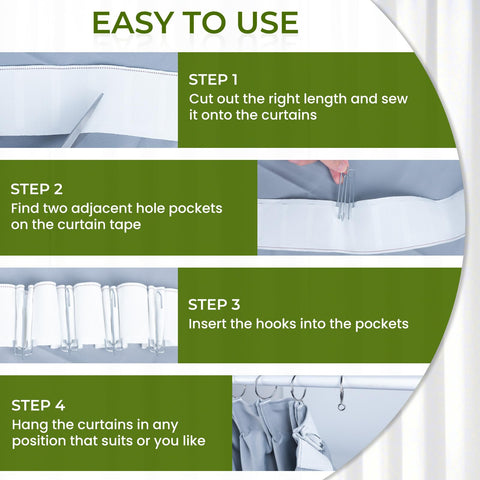 EASY TO USE

STEP 1
Cut out the right length and sew it onto the curtains

STEP 2
Find two adjacent hole pockets on the curtain tape

STEP 3
Insert the hooks into the pockets

STEP 4
Hang the curtains in any position that suits or you like