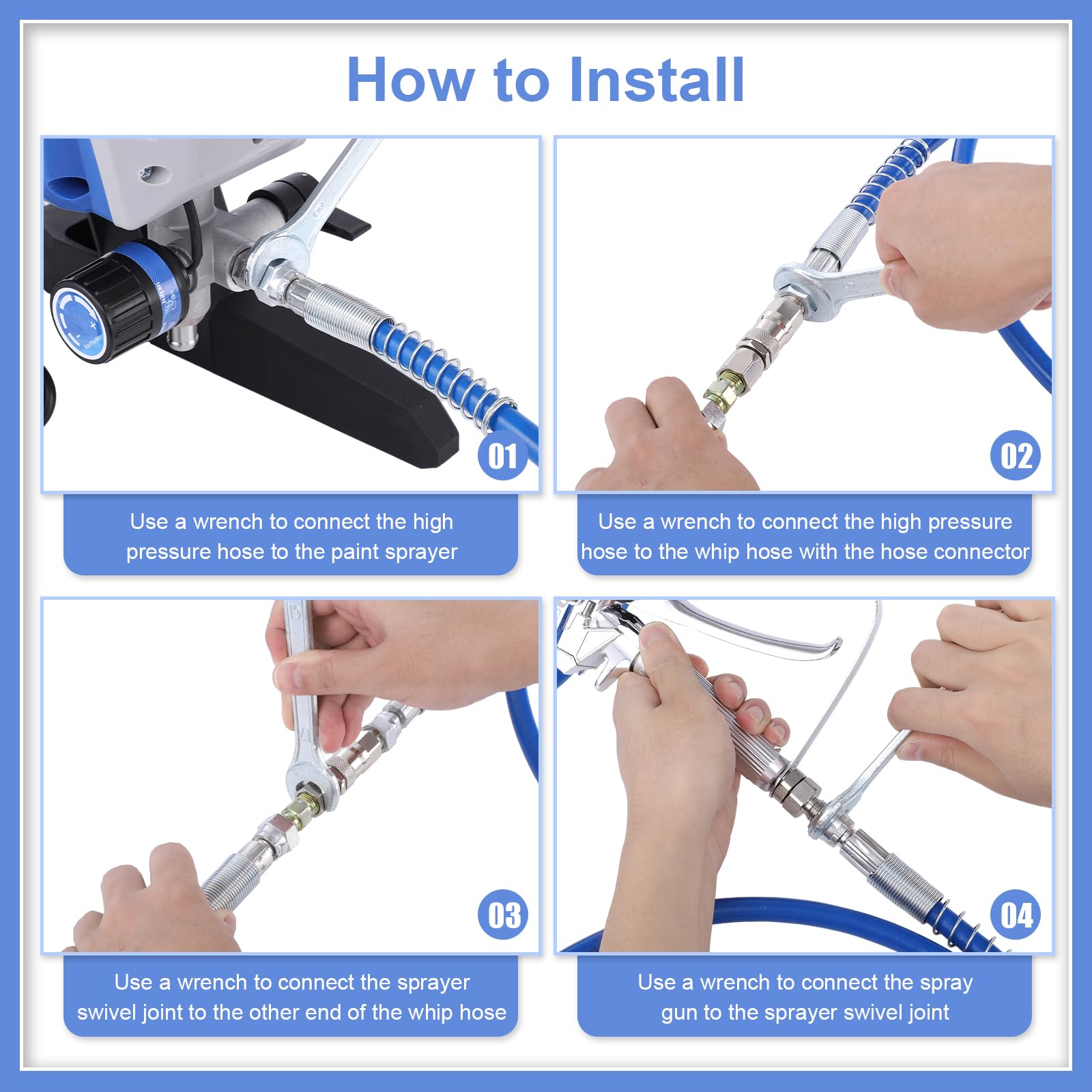 How to Install

01

Use a wrench to connect the high pressure hose to the paint sprayer

02

Use a wrench to connect the high pressure hose to the whip hose with the hose connector

03

Use a wrench to connect the sprayer swivel joint to the other end of the whip hose

04

Use a wrench to connect the spray gun to the sprayer swivel joint