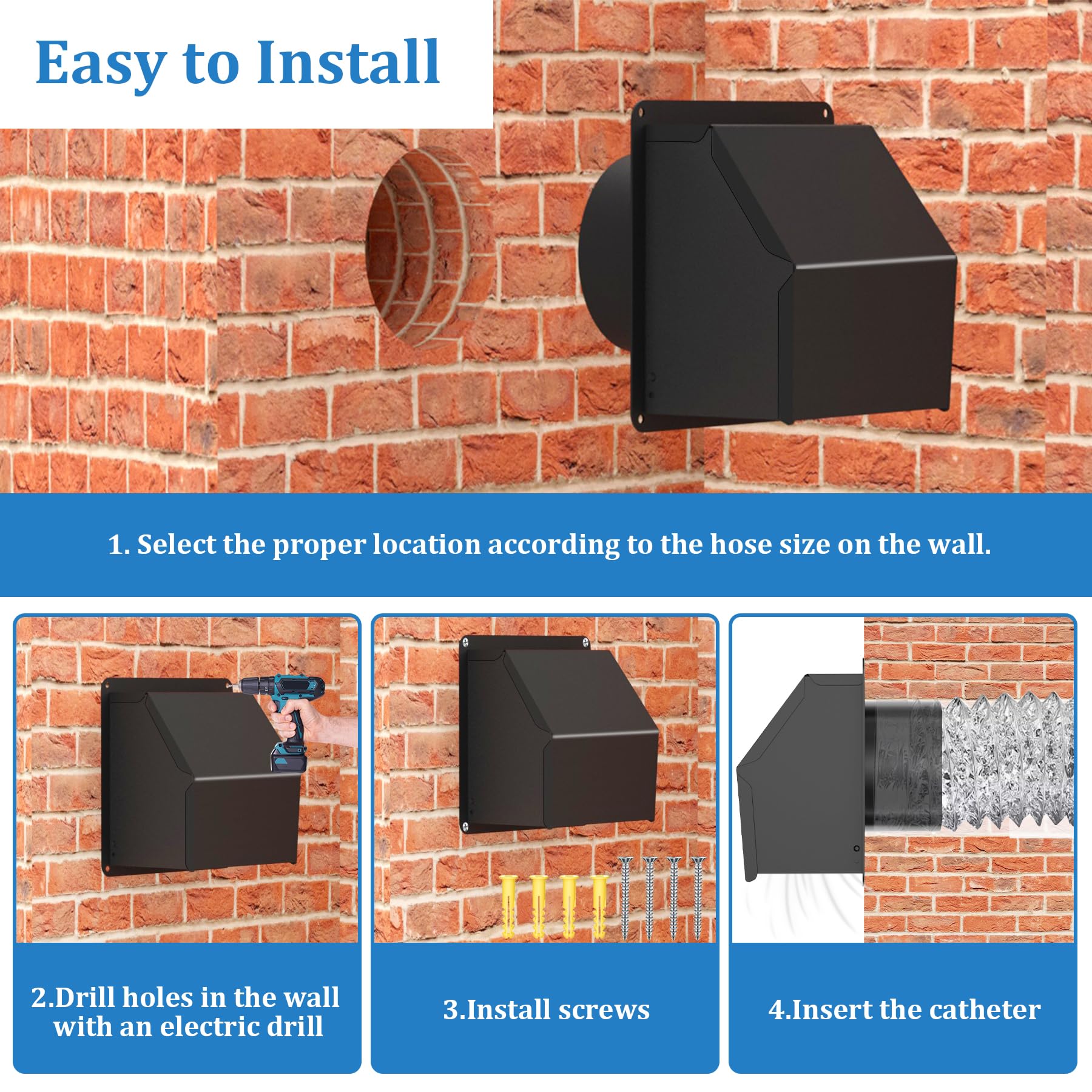 Easy to Install

1. Select the proper location according to the hose size on the wall.

2.Drill holes in the wall with an electric drill

3.Install screws

4.Insert the catheter