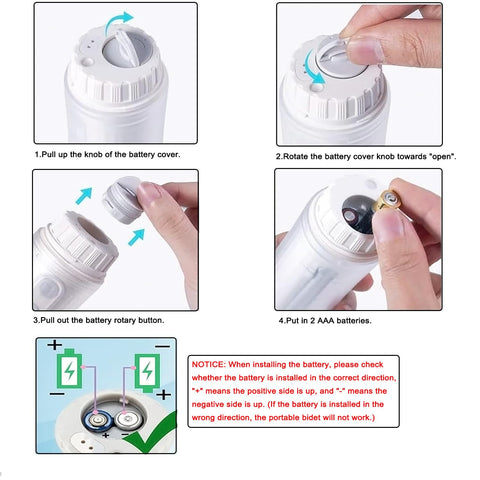 1.Pull up the knob of the battery cover.

2.Rotate the battery cover knob towards "open".

3.Pull out the battery rotary button.

4.Put in 2 AAA batteries.

+ −
− +
+ −

NOTICE: When installing the battery, please check whether the battery is installed in the correct direction, "+" means the positive side is up, and "-" means the negative side is up. (If the battery is installed in the wrong direction, the portable bidet will not work.)