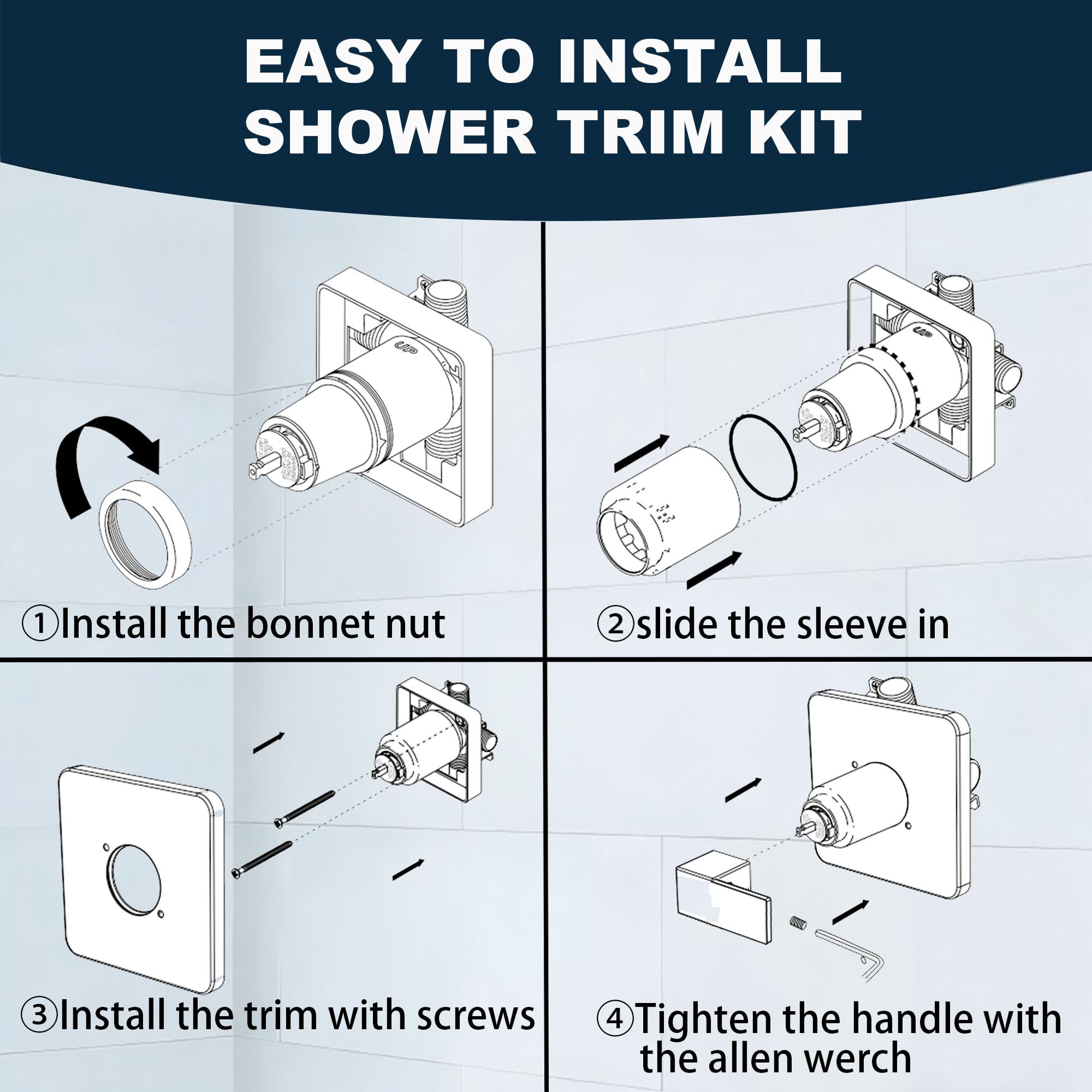 EASY TO INSTALL
SHOWER TRIM KIT

UP

①Install the bonnet nut

UP

②slide the sleeve in

③Install the trim with screws

④Tighten the handle with the allen werch