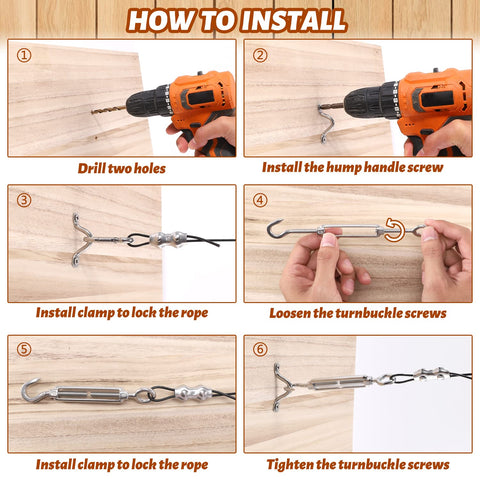 HOW TO INSTALL

①

Drill two holes

②

Install the hump handle screw

③

Install clamp to lock the rope

④

Loosen the turnbuckle screws

⑤

Install clamp to lock the rope

⑥

Tighten the turnbuckle screws