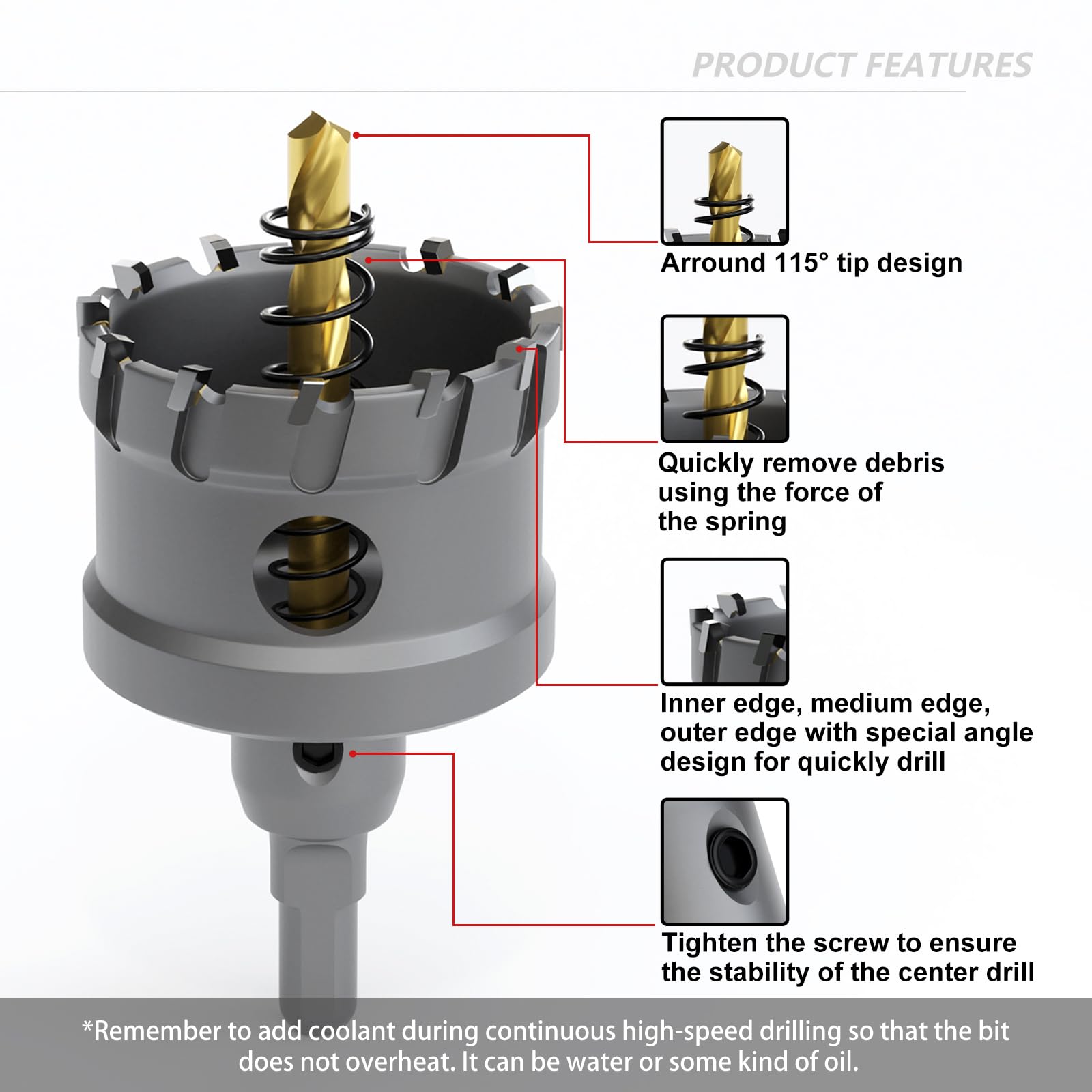 PRODUCT FEATURES

Arround 115° tip design

Quickly remove debris using the force of the spring

Inner edge, medium edge, outer edge with special angle design for quickly drill

Tighten the screw to ensure the stability of the center drill

*Remember to add coolant during continuous high-speed drilling so that the bit does not overheat. It can be water or some kind of oil.