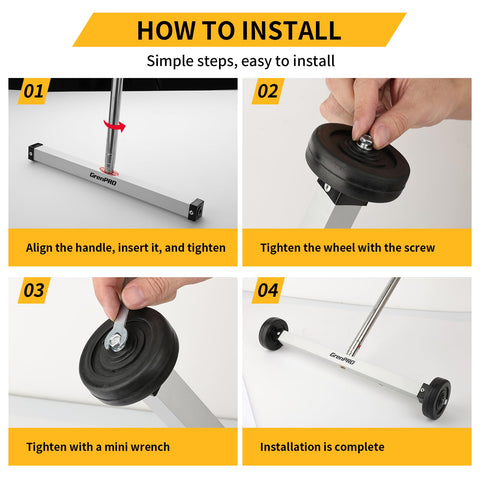 HOW TO INSTALL

Simple steps, easy to install

01

GrenPRO

Align the handle, insert it, and tighten

02

Tighten the wheel with the screw

03

Tighten with a mini wrench

04

GrenPRO

Installation is complete