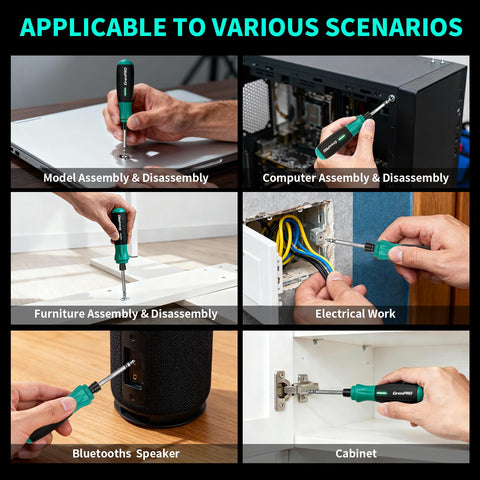 APPLICABLE TO VARIOUS SCENARIOS

GreenPRO

Model Assembly & Disassembly

GreenPRO

Computer Assembly & Disassembly

GreenPRO

Furniture Assembly & Disassembly

Electrical Work

Bluetooths Speaker

GreenPRO

Cabinet