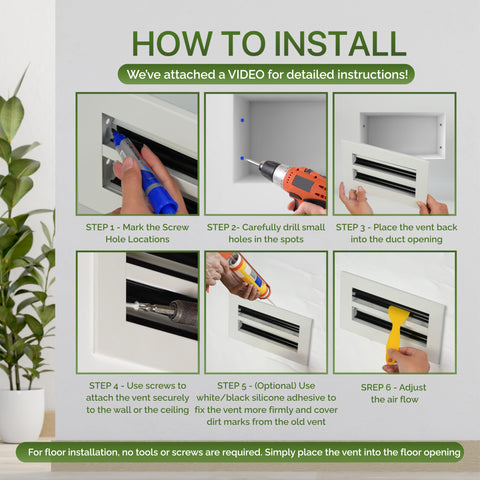 HOW TO INSTALL

We've attached a VIDEO for detailed instructions!

STEP 1 - Mark the Screw Hole Locations

STEP 2- Carefully drill small holes in the spots

STEP 3 - Place the vent back into the duct opening

STEP 4 - Use screws to attach the vent securely to the wall or the ceiling

STEP 5 - (Optional) Use white/black silicone adhesive to fix the vent more firmly and cover dirt marks from the old vent

SREP 6 - Adjust the air flow

For floor installation, no tools or screws are required. Simply place the vent into the floor opening