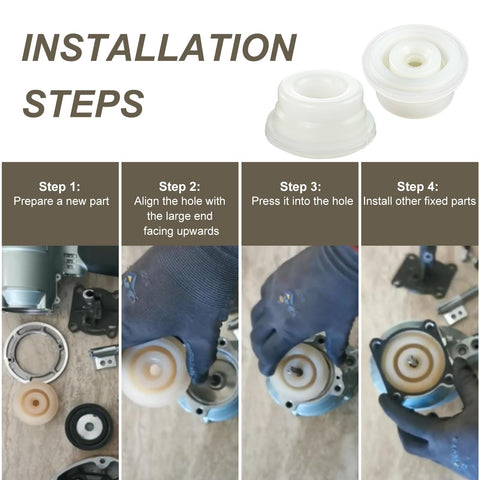 INSTALLATION STEPS

Step 1:
Prepare a new part

Step 2:
Align the hole with the large end facing upwards

Step 3:
Press it into the hole

Step 4:
Install other fixed parts