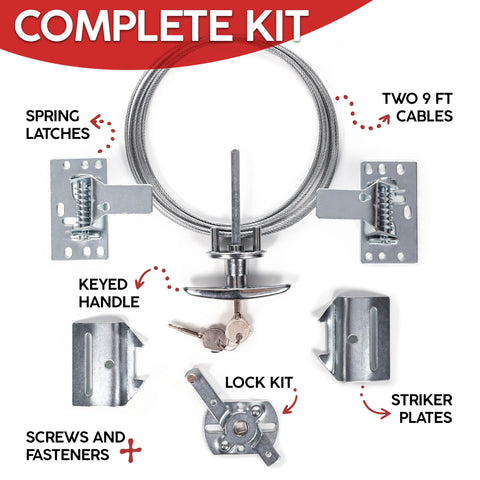 COMPLETE KIT

SPRING LATCHES

TWO 9 FT CABLES

KEYED HANDLE

LOCK KIT

STRIKER PLATES

SCREWS AND FASTENERS +