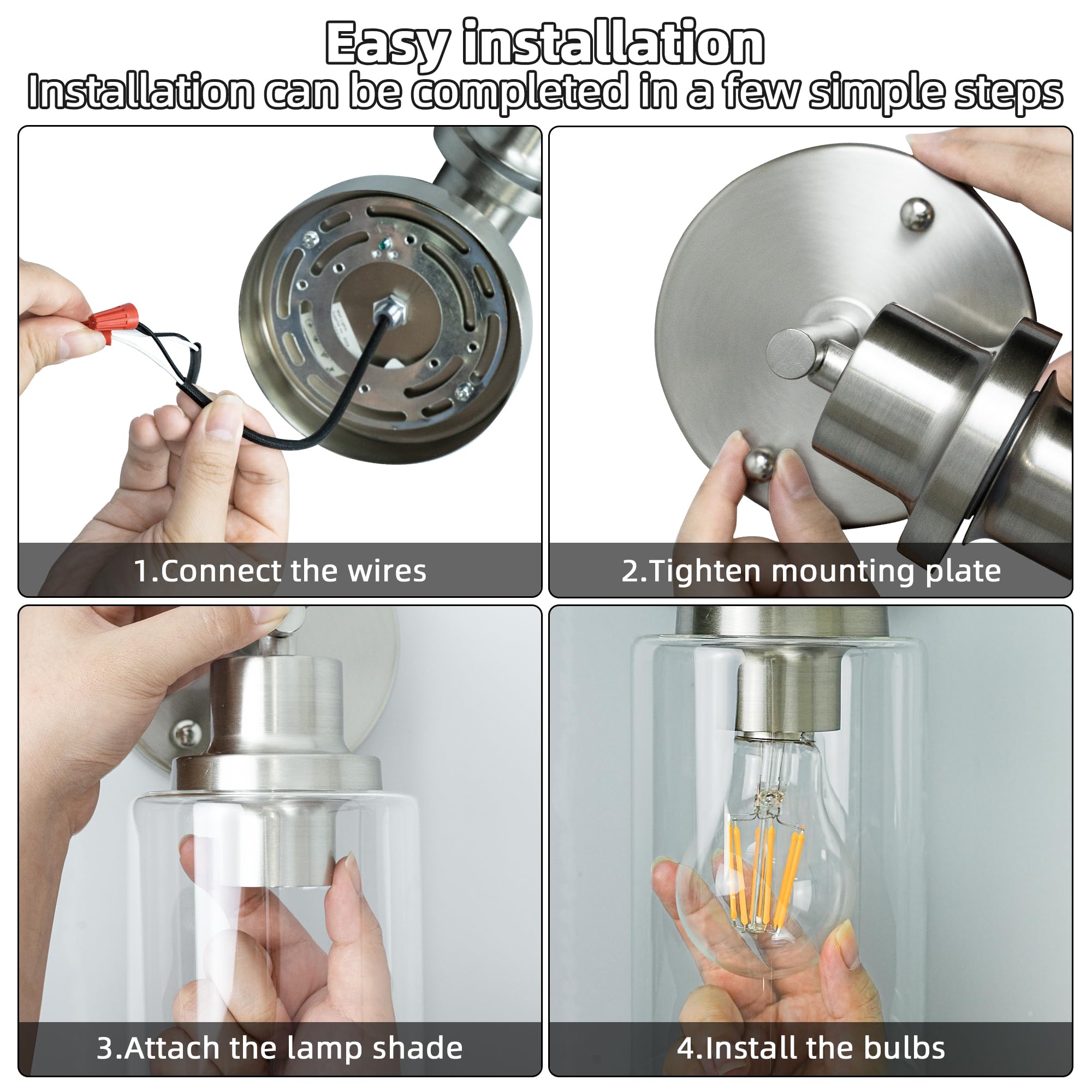 Easy installation
Installation can be completed in a few simple steps

1.Connect the wires

2.Tighten mounting plate

3.Attach the lamp shade

4.Install the bulbs