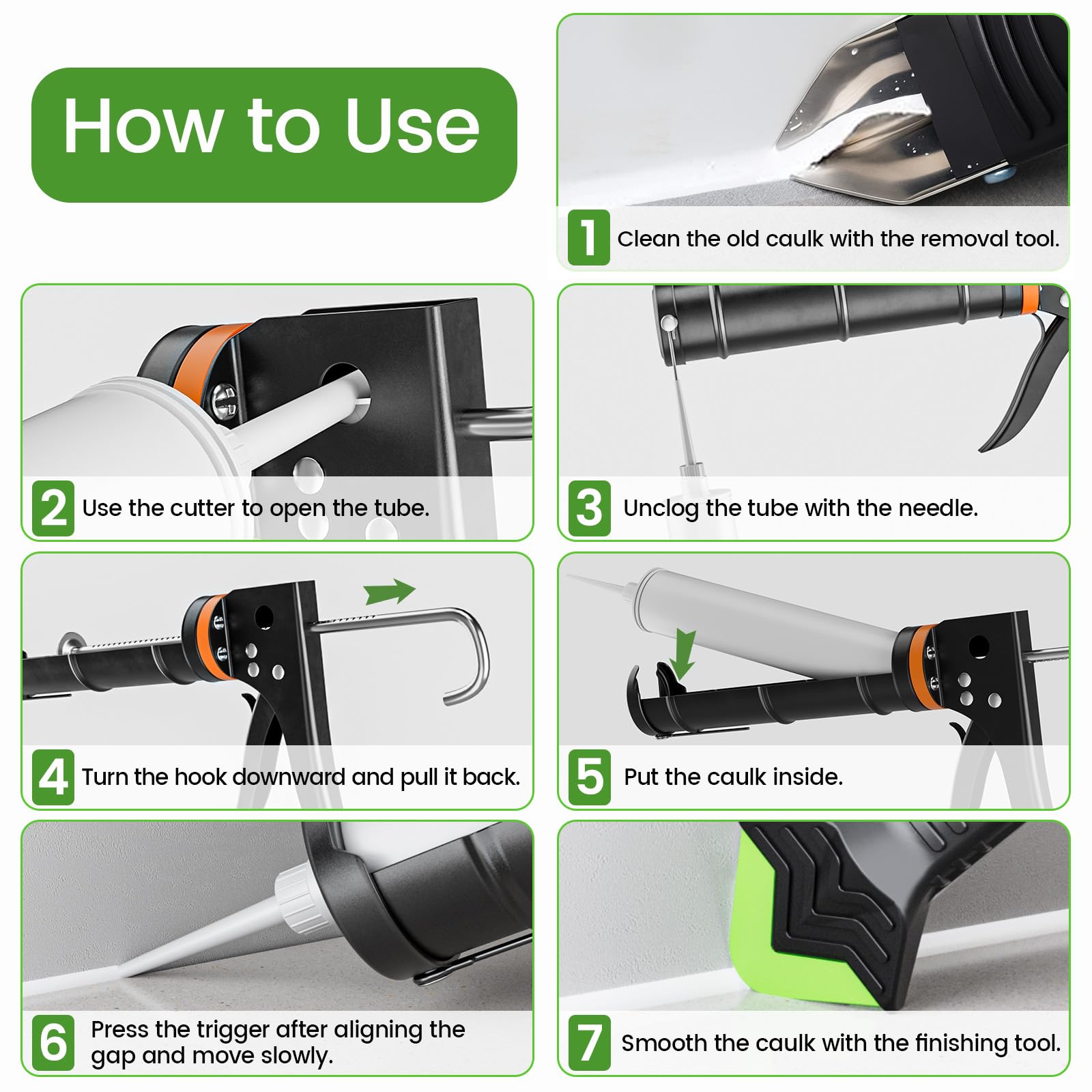 How to Use

1 Clean the old caulk with the removal tool.

2 Use the cutter to open the tube.

3 Unclog the tube with the needle.

4 Turn the hook downward and pull it back.

5 Put the caulk inside.

6 Press the trigger after aligning the gap and move slowly.

7 Smooth the caulk with the finishing tool.