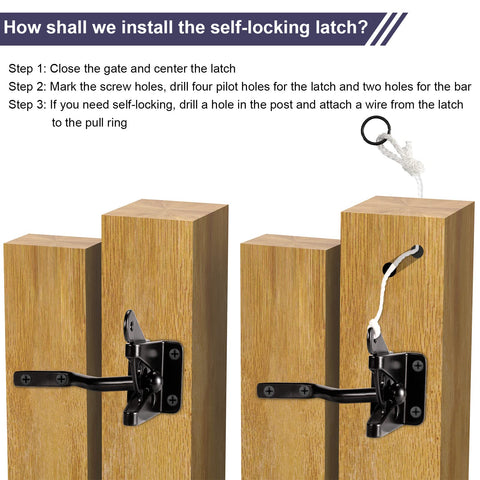 How shall we install the self-locking latch?

Step 1: Close the gate and center the latch
Step 2: Mark the screw holes, drill four pilot holes for the latch and two holes for the bar
Step 3: If you need self-locking, drill a hole in the post and attach a wire from the latch to the pull ring