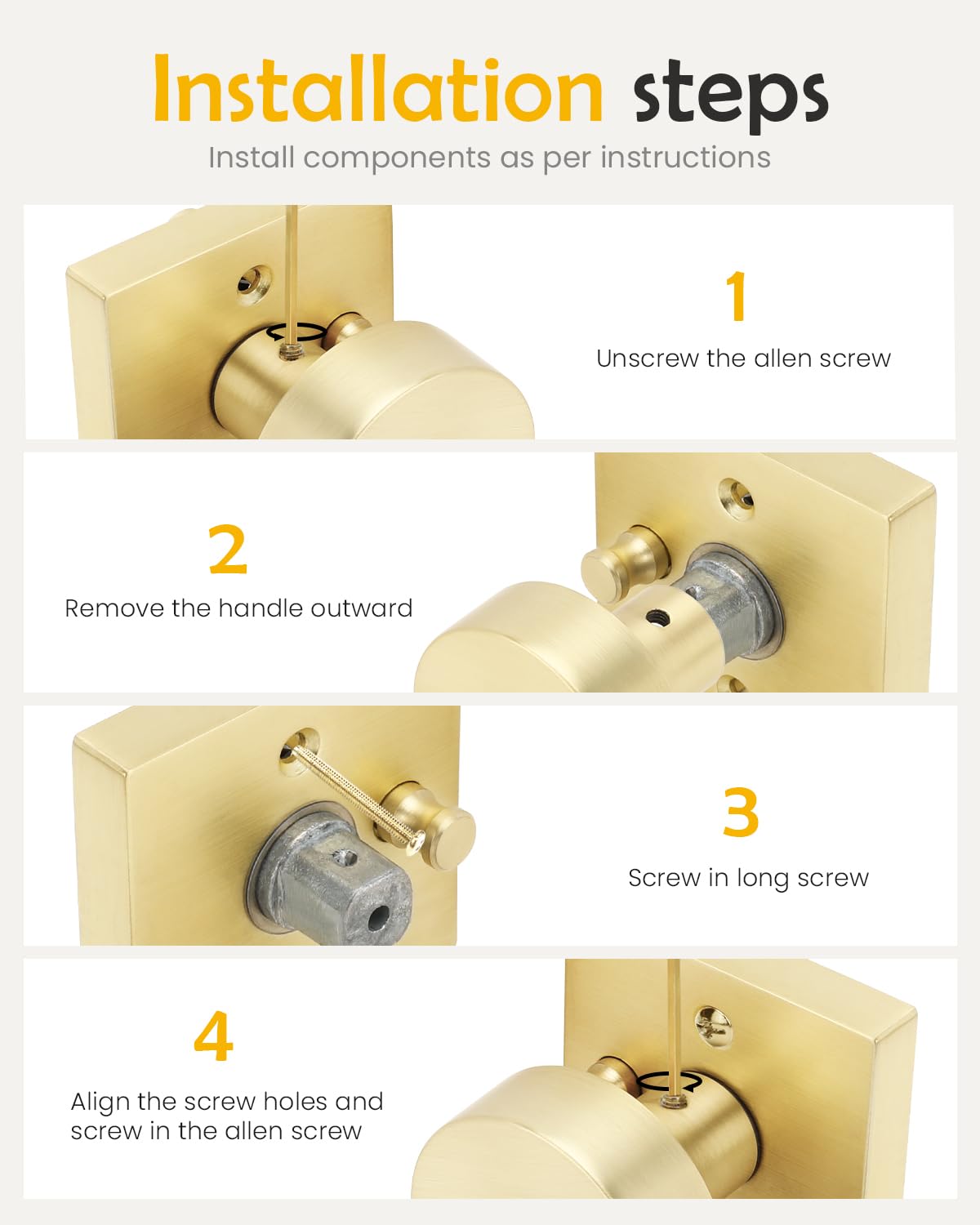 Installation steps

Install components as per instructions

1

Unscrew the allen screw

2

Remove the handle outward

3

Screw in long screw

4

Align the screw holes and screw in the allen screw