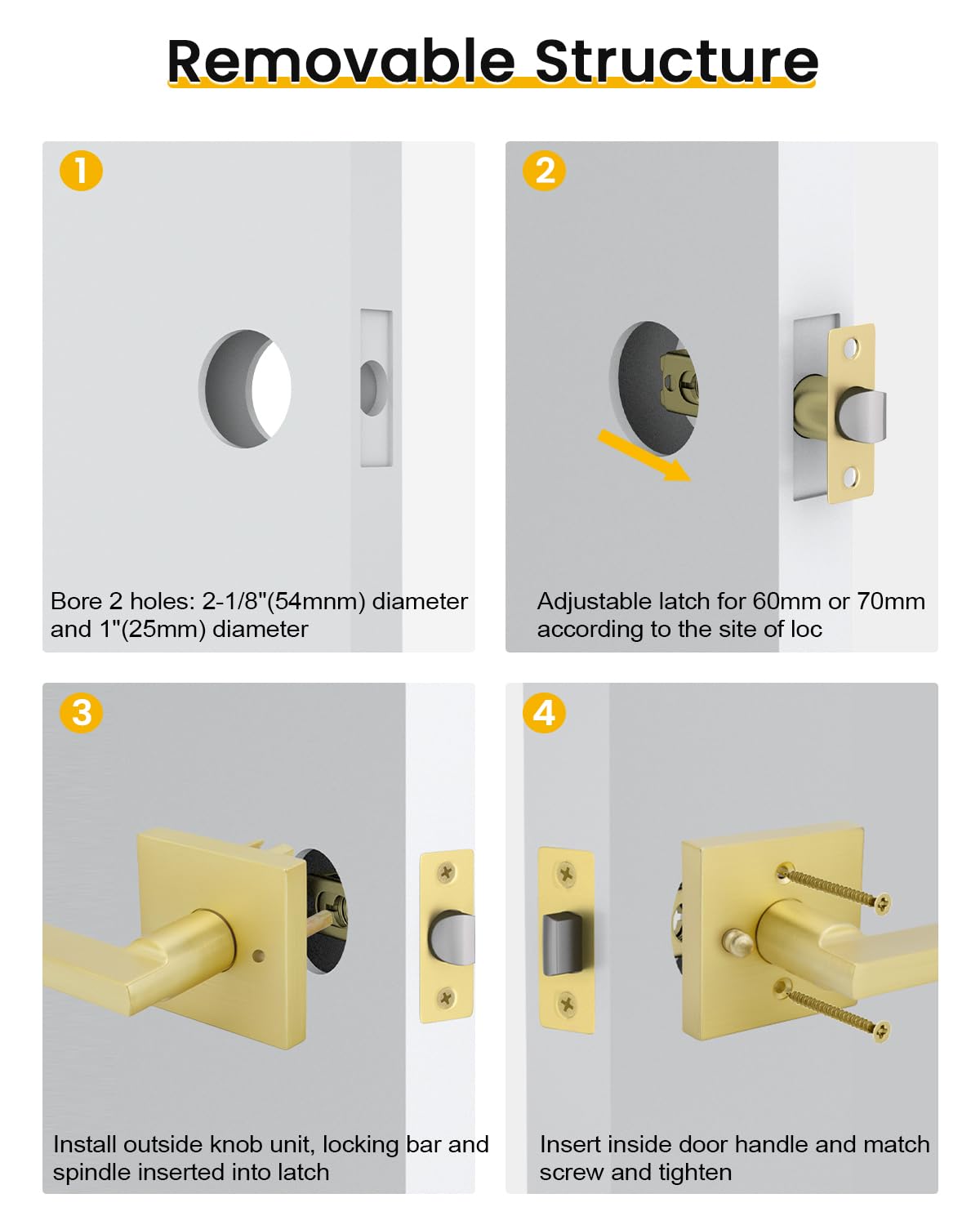 Removable Structure

1

Bore 2 holes: 2-1/8"(54mnm) diameter and 1"(25mm) diameter

2

Adjustable latch for 60mm or 70mm according to the site of loc

3

Install outside knob unit, locking bar and spindle inserted into latch

4

Insert inside door handle and match screw and tighten