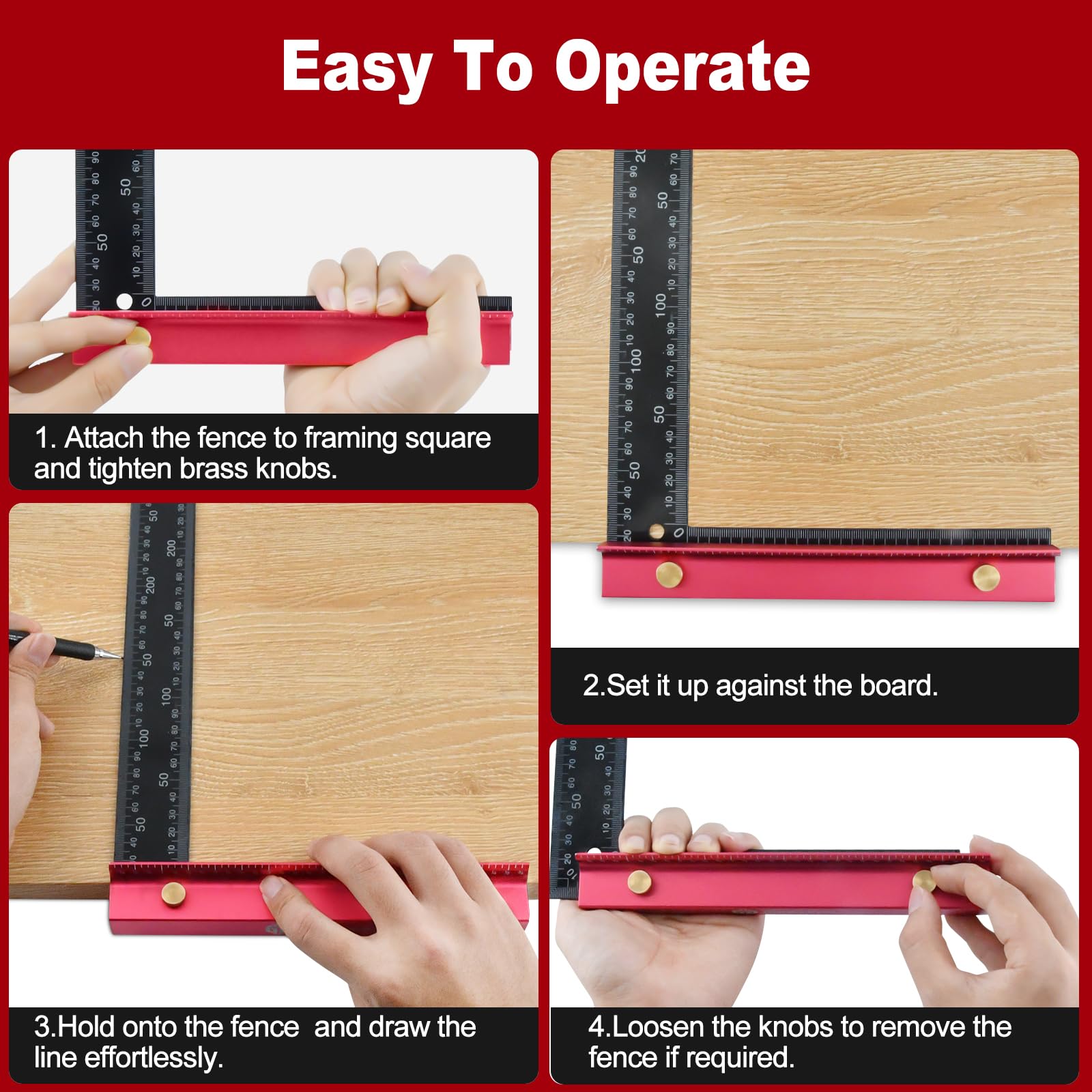 Easy To Operate

1. Attach the fence to framing square and tighten brass knobs.

2.Set it up against the board.

3.Hold onto the fence  and draw the line effortlessly.

4.Loosen the knobs to remove the fence if required.