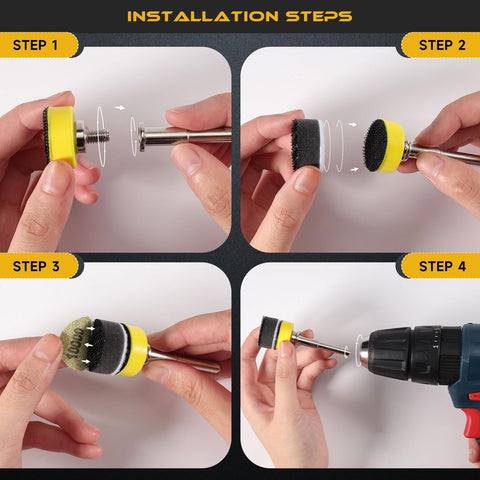 INSTALLATION STEPS

STEP 1

STEP 2

STEP 3

10000

STEP 4