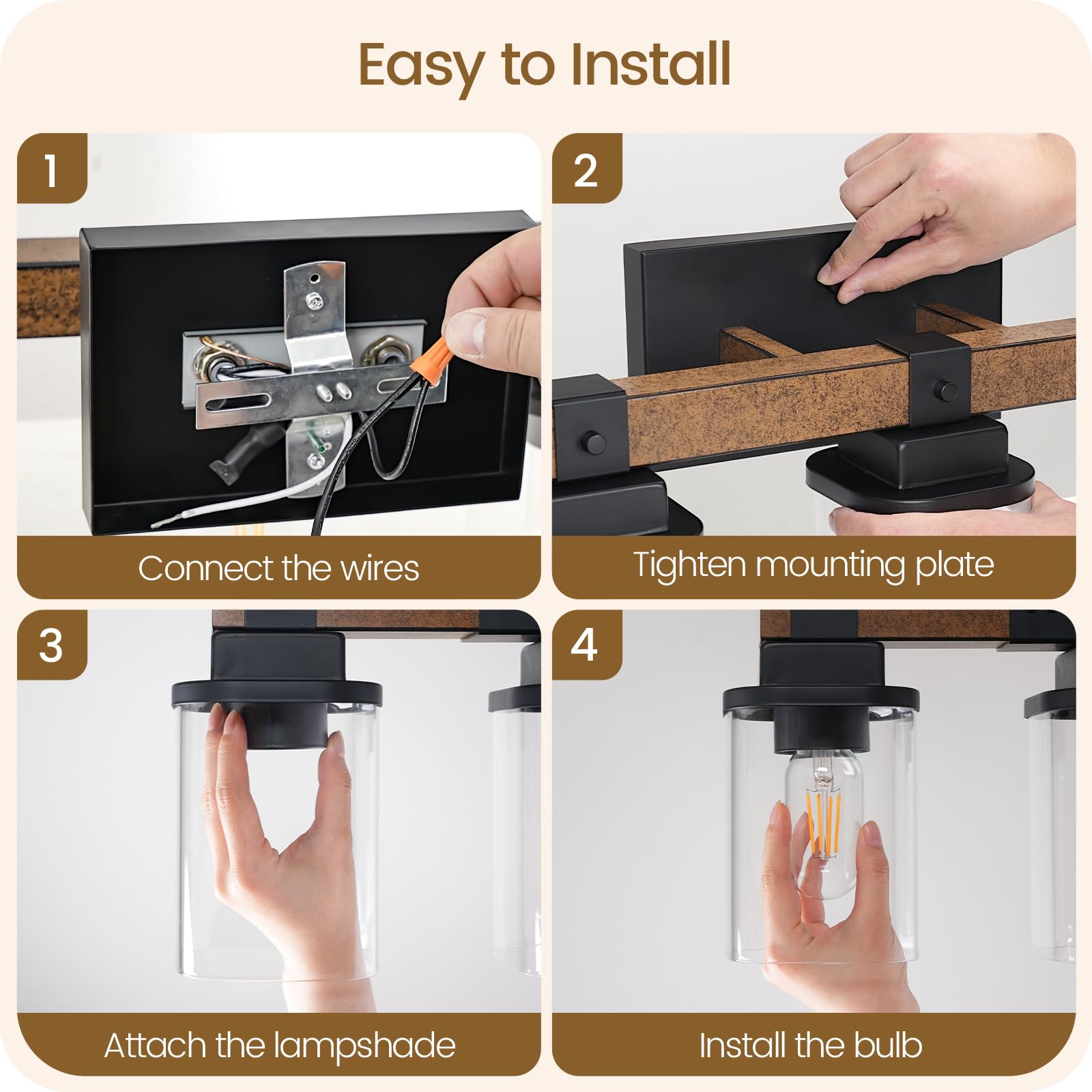 Easy to Install

1

Connect the wires

2

Tighten mounting plate

3

Attach the lampshade

4

Install the bulb