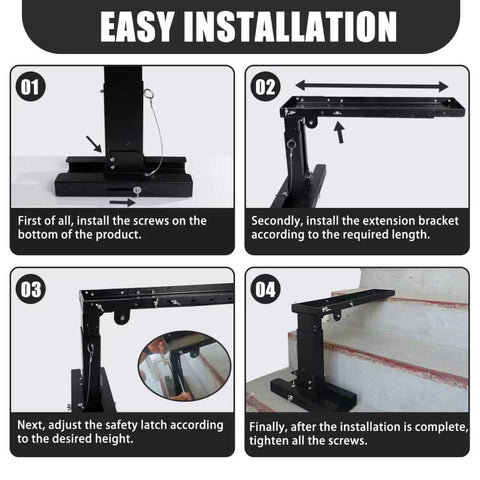 EASY INSTALLATION

01

First of all, install the screws on the bottom of the product.

02

Secondly, install the extension bracket according to the required length.

03

Next, adjust the safety latch according to the desired height.

04

Finally, after the installation is complete, tighten all the screws.