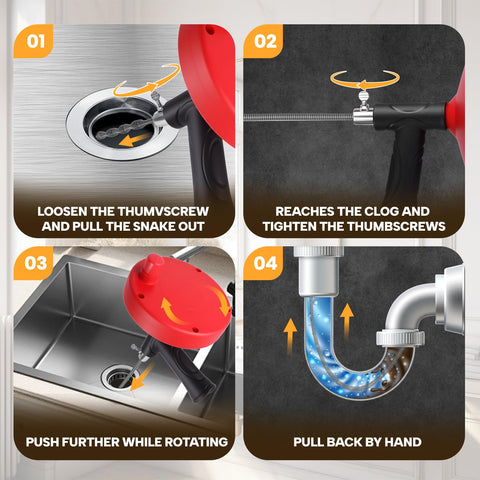 01

LOOSEN THE THUMVSCREW AND PULL THE SNAKE OUT

02

REACHES THE CLOG AND TIGHTEN THE THUMBSCREWS

03

PUSH FURTHER WHILE ROTATING

04

PULL BACK BY HAND