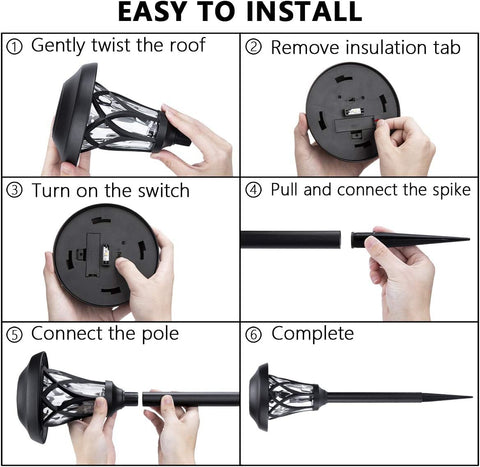 EASY TO INSTALL

① Gently twist the roof

② Remove insulation tab

③ Turn on the switch

④ Pull and connect the spike

⑤ Connect the pole

⑥ Complete