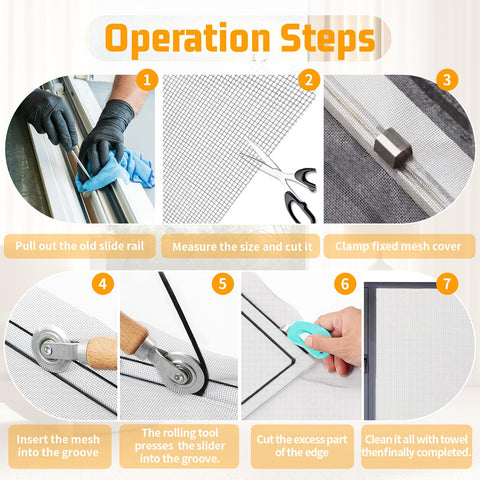 Operation Steps

1

2

3

Pull out the old slide rail

Measure the size and cut it

Clamp fixed mesh cover

4

5

6

7

Insert the mesh into the groove

The rolling tool presses the slider into the groove.

Cut the excess part of the edge

Clean it all with towel thenfinally completed.