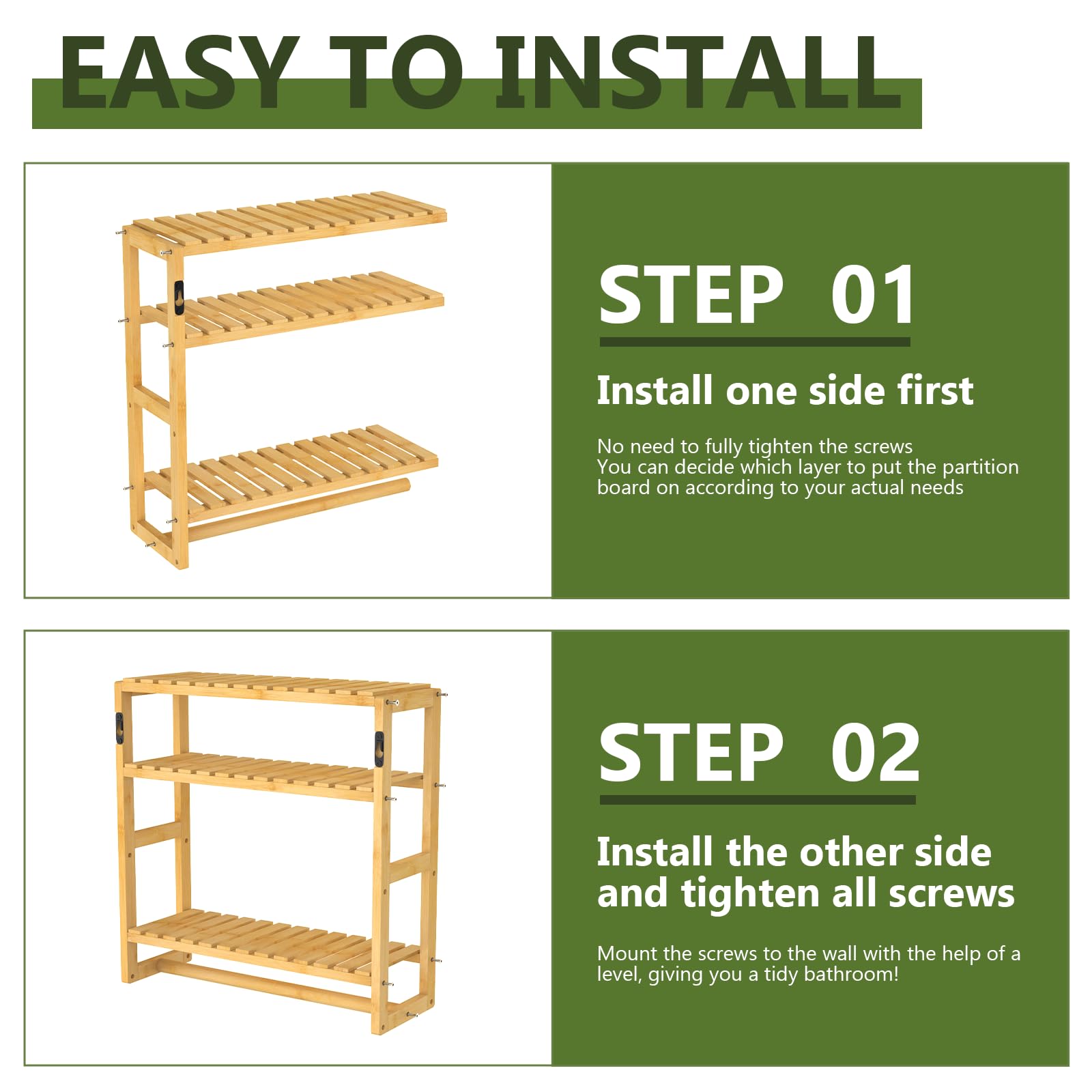 EASY TO INSTALL

STEP 01

Install one side first

No need to fully tighten the screws
You can decide which layer to put the partition board on according to your actual needs

STEP 02

Install the other side and tighten all screws

Mount the screws to the wall with the help of a level, giving you a tidy bathroom!