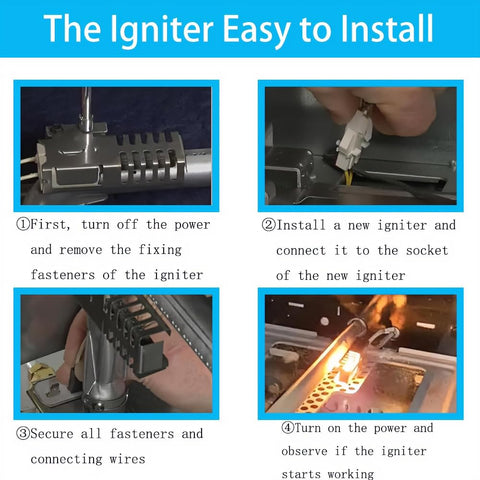 The Igniter Easy to Install

①First, turn off the power and remove the fixing fasteners of the igniter

②Install a new igniter and connect it to the socket of the new igniter

③Secure all fasteners and connecting wires

④Turn on the power and observe if the igniter starts working