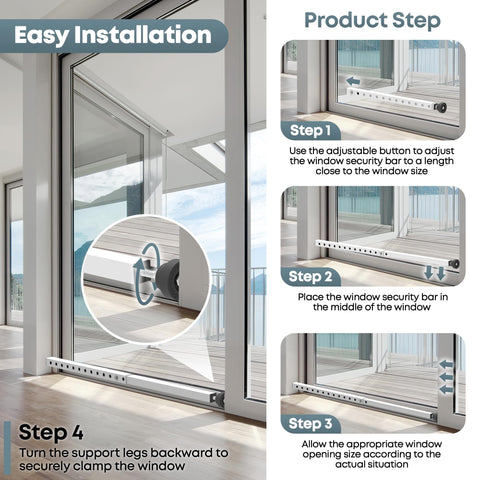 Easy Installation

Step 4
Turn the support legs backward to securely clamp the window

Product Step

Step 1
Use the adjustable button to adjust the window security bar to a length close to the window size

Step 2
Place the window security bar in the middle of the window

Step 3
Allow the appropriate window opening size according to the actual situation