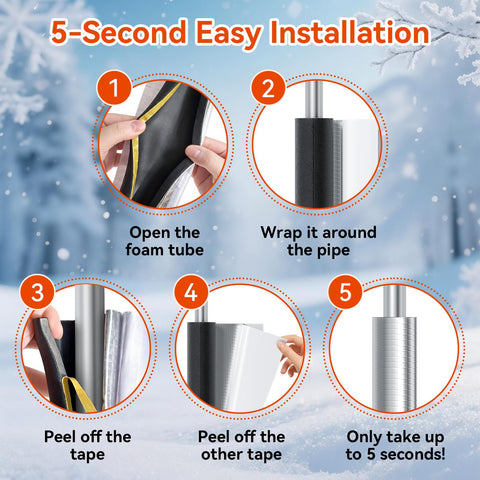 5-Second Easy Installation

1

Open the foam tube

2

Wrap it around the pipe

3

Peel off the tape

4

Peel off the other tape

5

Only take up to 5 seconds!