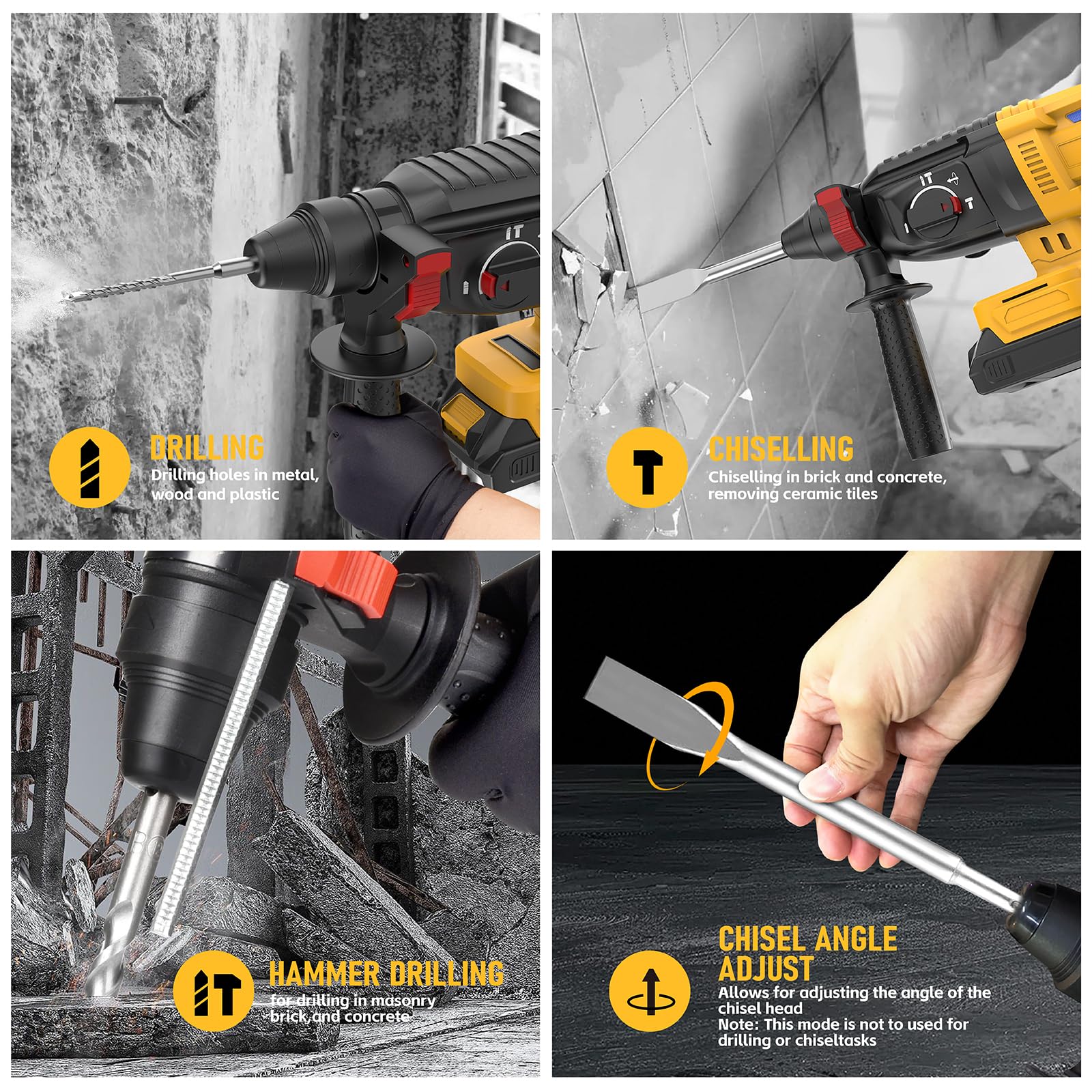 DRILLING
Drilling holes in metal, wood and plastic

CHISELLING
Chiselling in brick and concrete, removing ceramic tiles

HAMMER DRILLING
for drilling in masonry brick and concrete

CHISEL ANGLE ADJUST
Allows for adjusting the angle of the chisel head
Note: This mode is not to used for drilling or chiseltasks