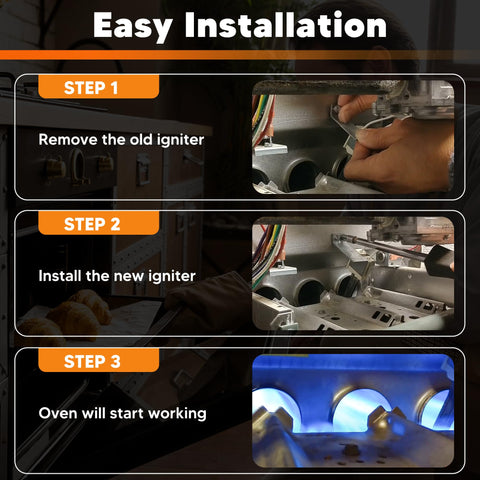 Easy Installation

STEP 1

Remove the old igniter

STEP 2

Install the new igniter

STEP 3

Oven will start working