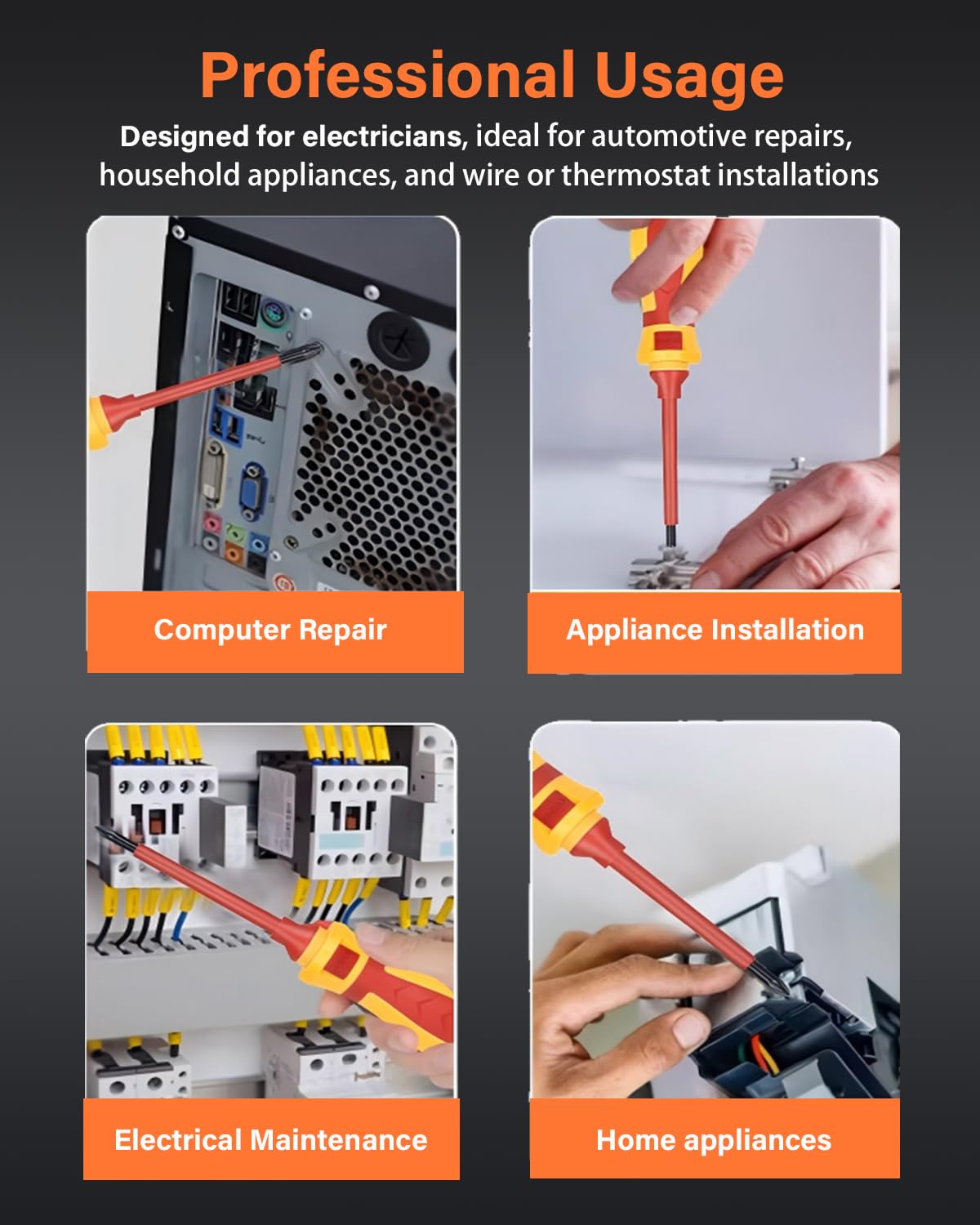 Professional Usage

Designed for electricians, ideal for automotive repairs, household appliances, and wire or thermostat installations

Computer Repair

Appliance Installation

Electrical Maintenance

Home appliances