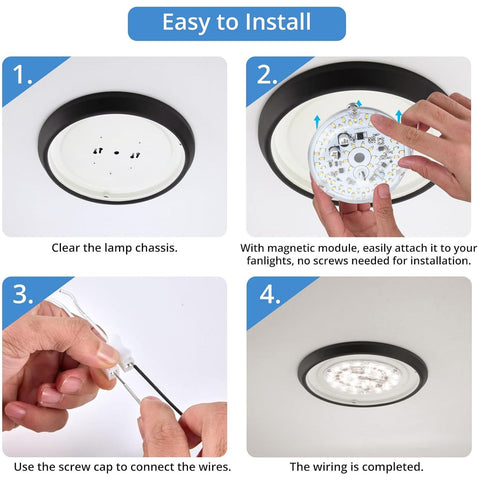 Easy to Install

1.

Clear the lamp chassis.

2.

With magnetic module, easily attach it to your fanlights, no screws needed for installation.

3.

Use the screw cap to connect the wires.

4.

The wiring is completed.