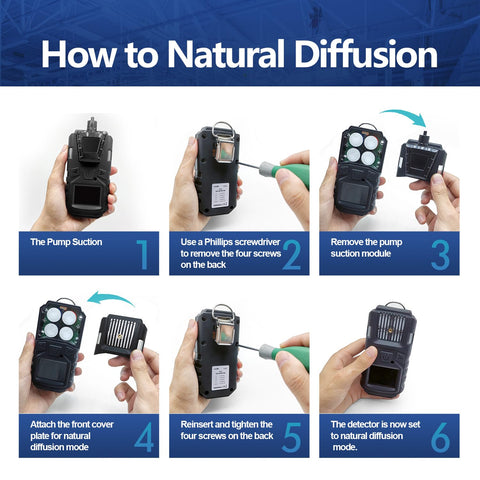 How to Natural Diffusion

The Pump Suction 1

Use a Phillips screwdriver to remove the four screws on the back 2

Remove the pump suction module 3

Attach the front cover plate for natural diffusion mode 4

Reinsert and tighten the four screws on the back 5

The detector is now set to natural diffusion mode. 6