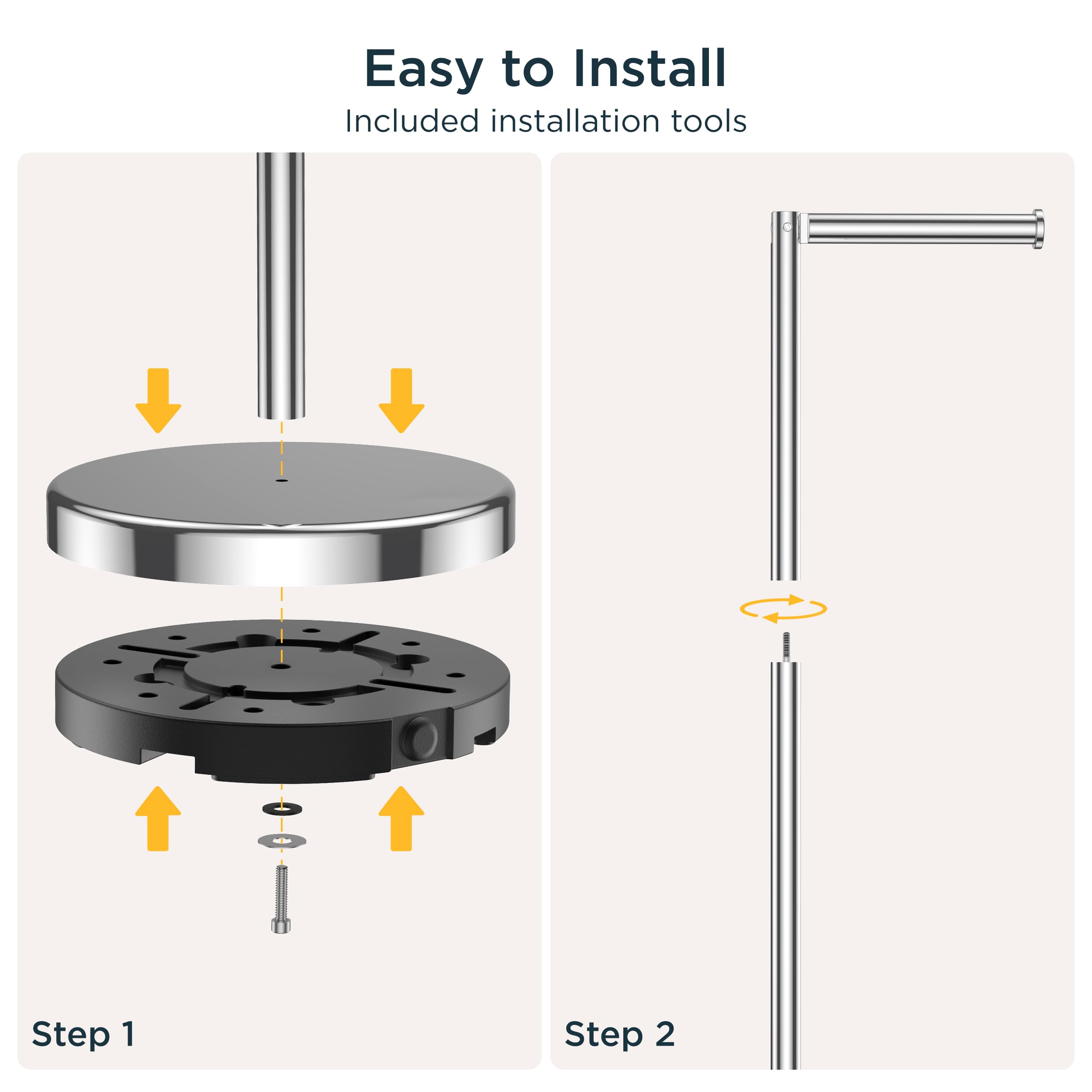 Easy to Install

Included installation tools

Step 1

Step 2