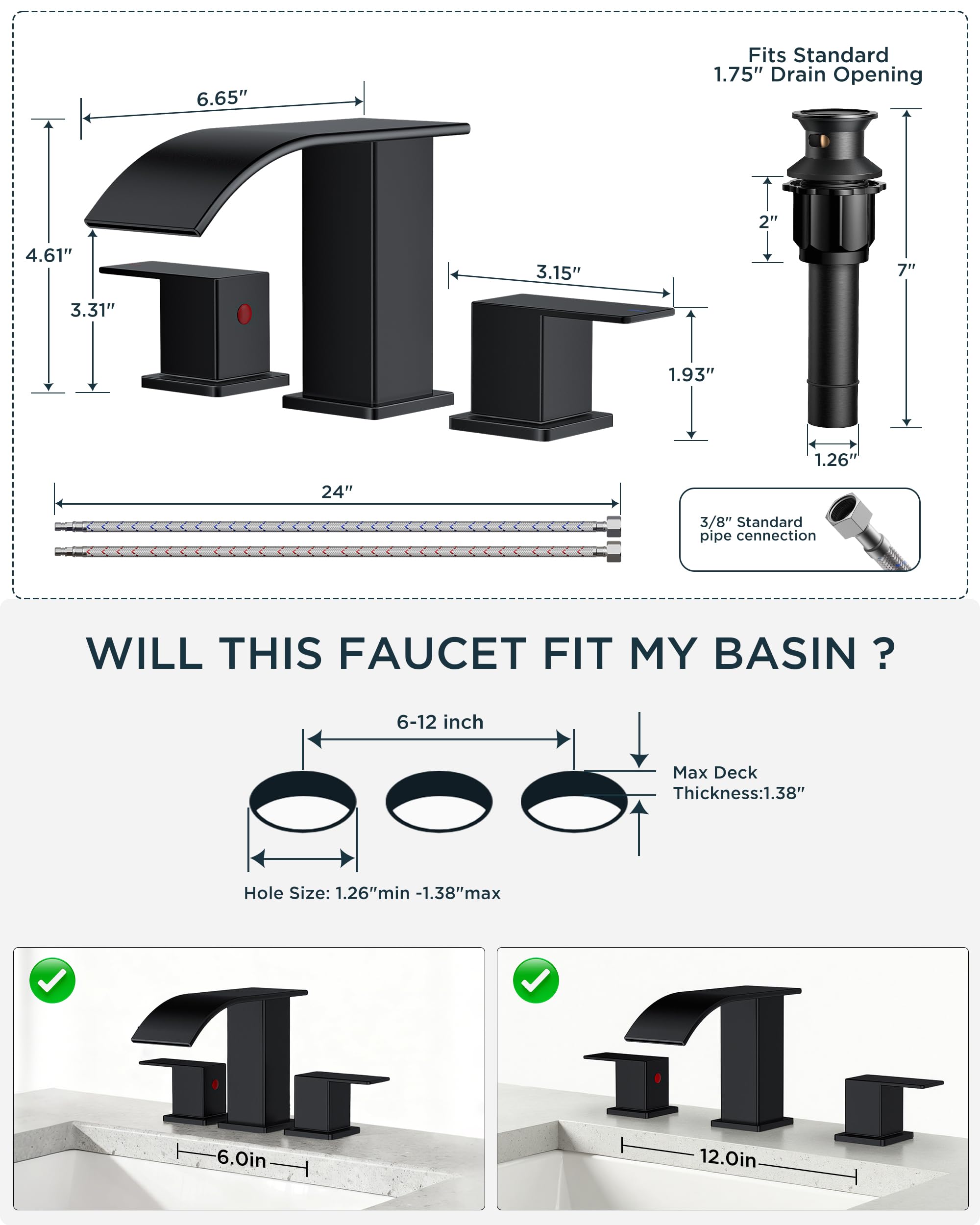 Fits Standard
1.75″ Drain Opening

6.65″

4.61″

3.31″

3.15″

1.93″

2″

7″

1.26″

24″

3/8″ Standard
pipe cennection

WILL THIS FAUCET FIT MY BASIN ?

6-12 inch

Max Deck
Thickness:1.38″

Hole Size: 1.26″min -1.38″max

6.0in

12.0in